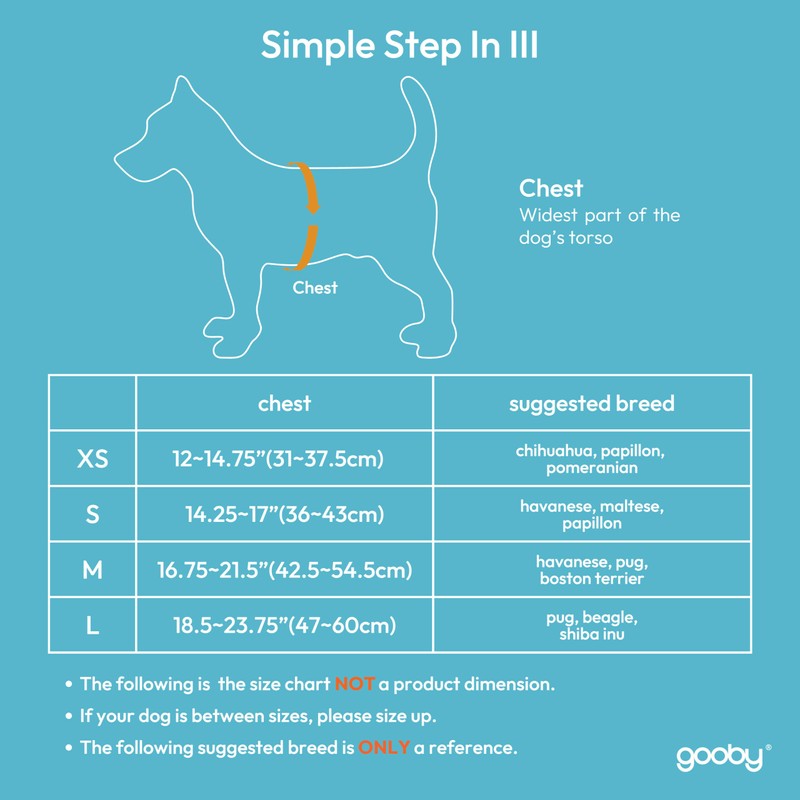 Simple Step In III

Chest

Chest
Widest part of the dog's torso

| | chest | suggested breed |
|---|---|---|
| XS | 12~14.75"(31~37.5cm) | chihuahua, papillon, pomeranian |
| S | 14.25~17"(36~43cm) | havanese, maltese, papillon |
| M | 16.75~21.5"(42.5~54.5cm) | havanese, pug, boston terrier |
| L | 18.5~23.75"(47~60cm) | pug, beagle, shiba inu |

• The following is the size chart NOT a product dimension.
• If your dog is between sizes, please size up.
• The following suggested breed is ONLY a reference.

gooby®