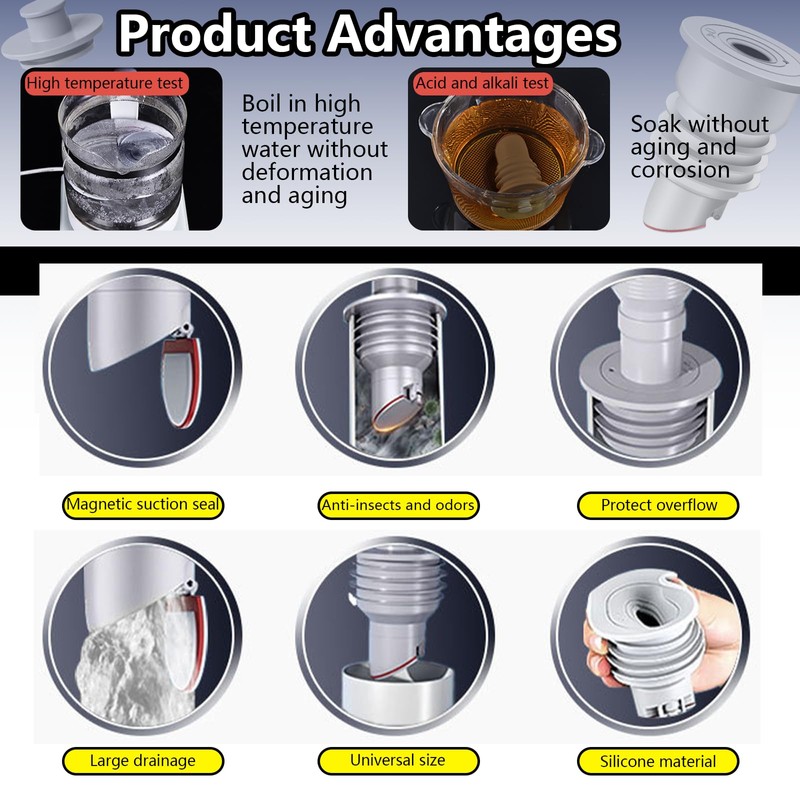 Product Advantages

High temperature test

Boil in high temperature water without deformation and aging

Acid and alkali test

Soak without aging and corrosion

Magnetic suction seal

Anti-insects and odors

Protect overflow

Large drainage

Universal size

Silicone material