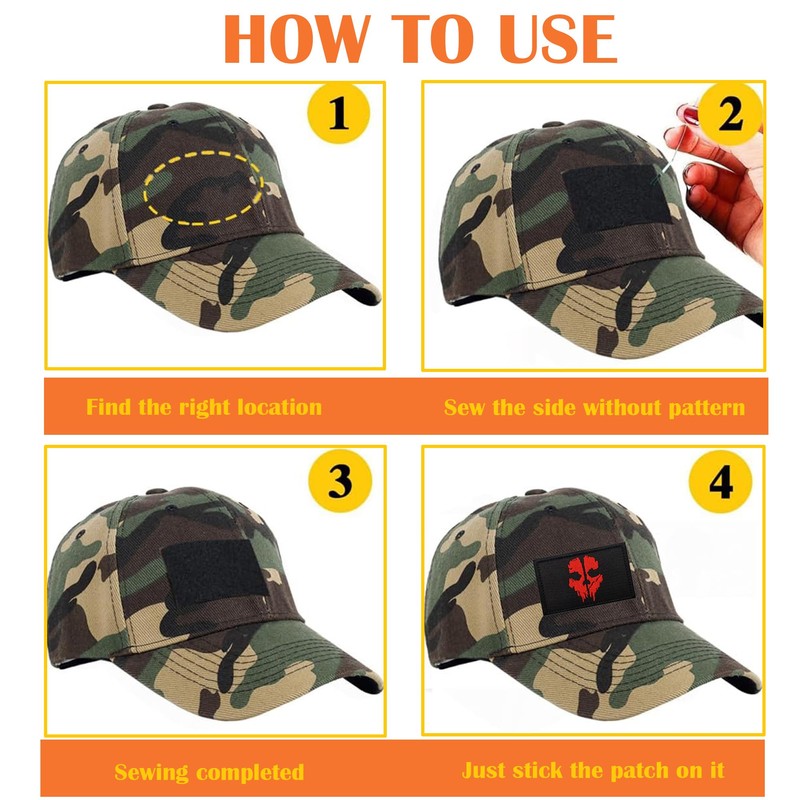 HOW TO USE

1

2

Find the right location

Sew the side without pattern

3

4

Sewing completed

Just stick the patch on it