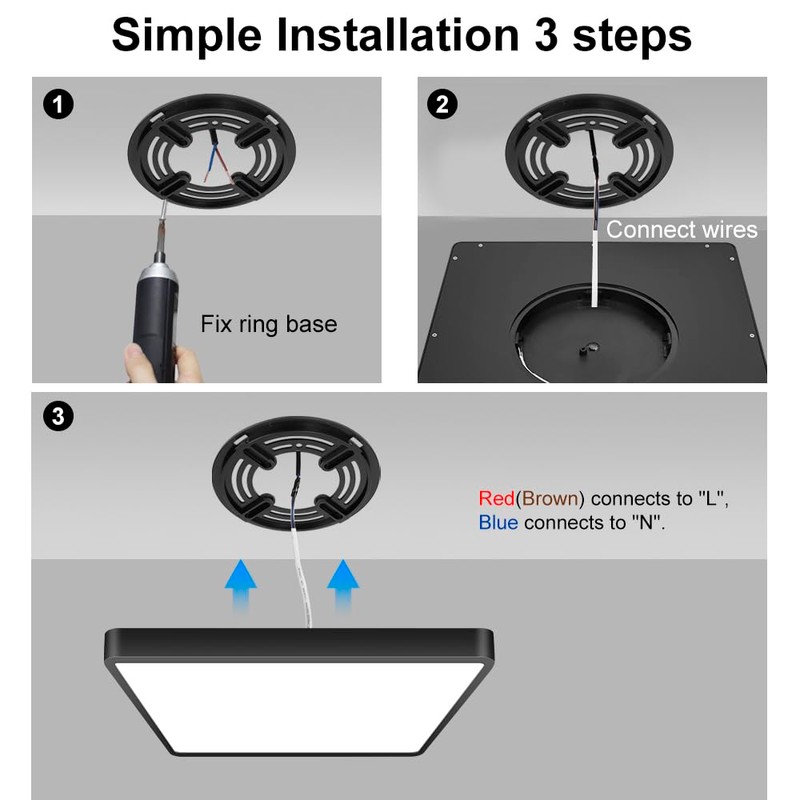 Simple Installation 3 steps

1

Fix ring base

2

Connect wires

3

Red(Brown) connects to "L", Blue connects to "N".