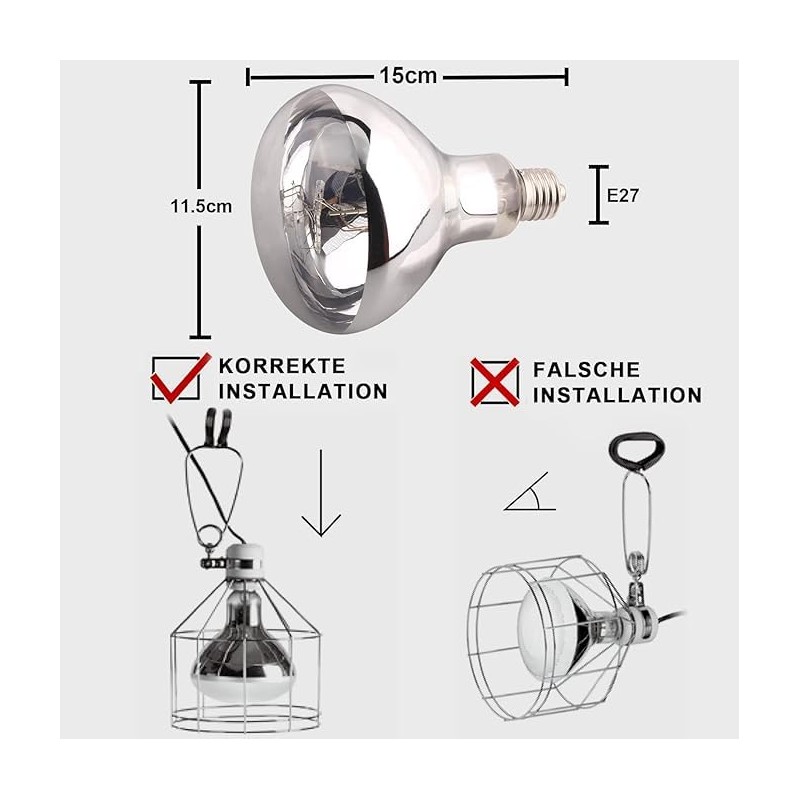 15cm

11.5cm

E27

KORREKTE INSTALLATION

FALSCHE INSTALLATION