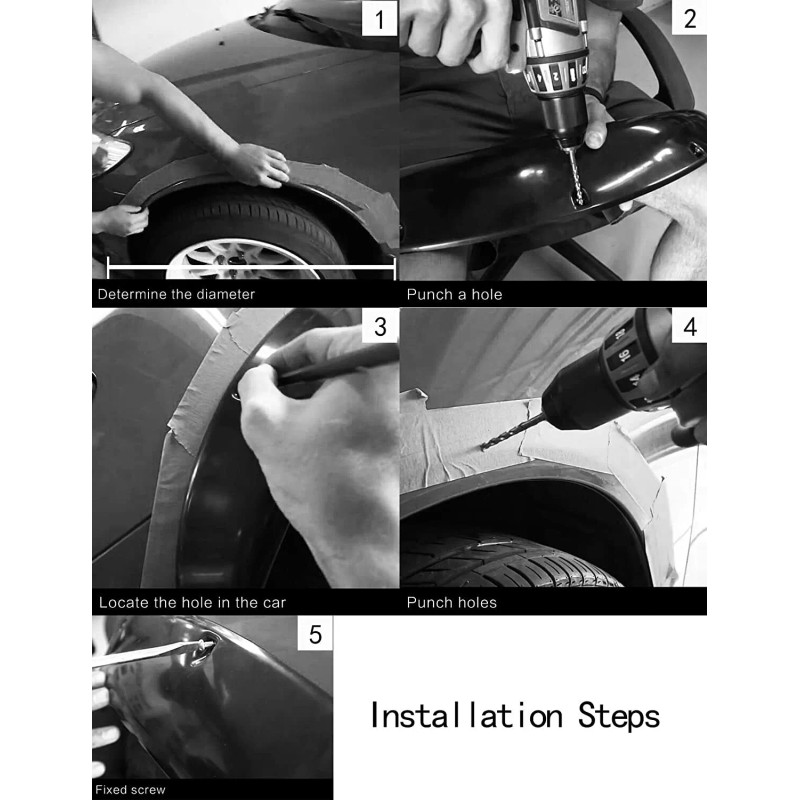 1
Determine the diameter

2
Punch a hole

3
Locate the hole in the car

4
Punch holes

5
Fixed screw

Installation Steps