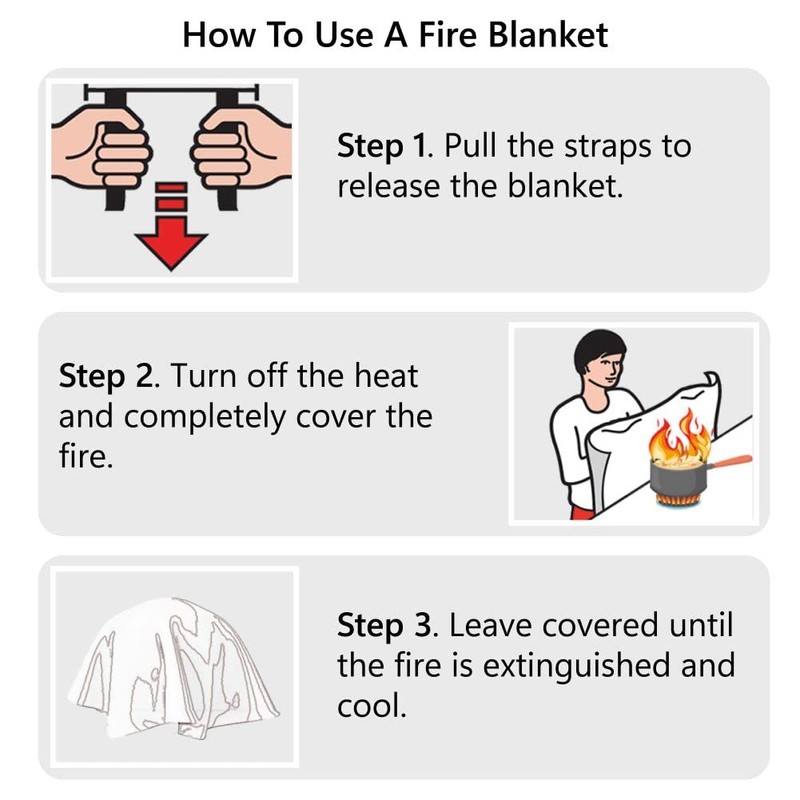 How To Use A Fire Blanket

Step 1. Pull the straps to release the blanket.

Step 2. Turn off the heat and completely cover the fire.

Step 3. Leave covered until the fire is extinguished and cool.