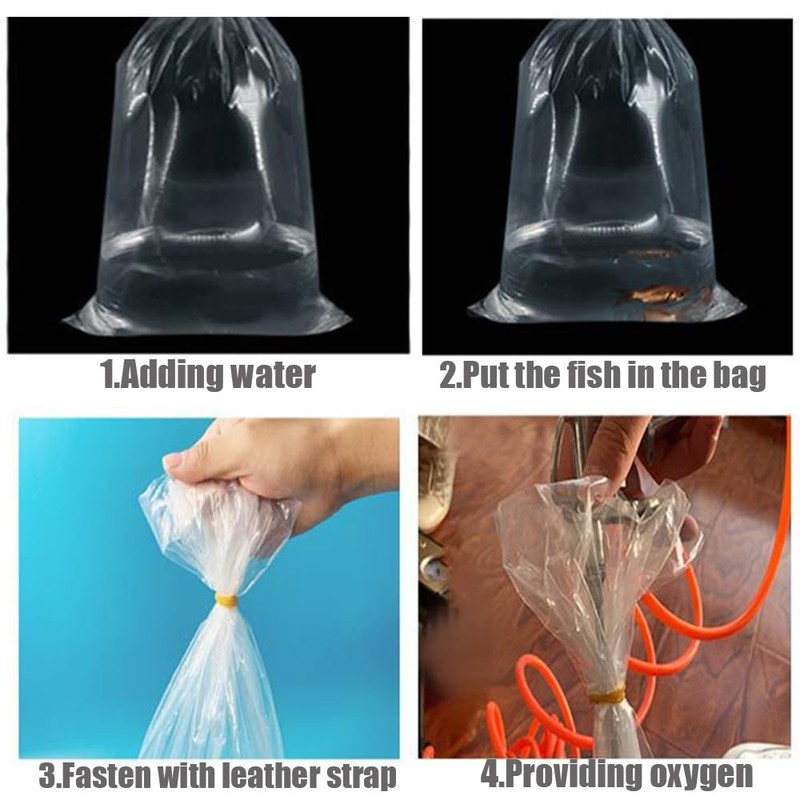 1.Adding water

2.Put the fish in the bag

3.Fasten with leather strap

4.Providing oxygen