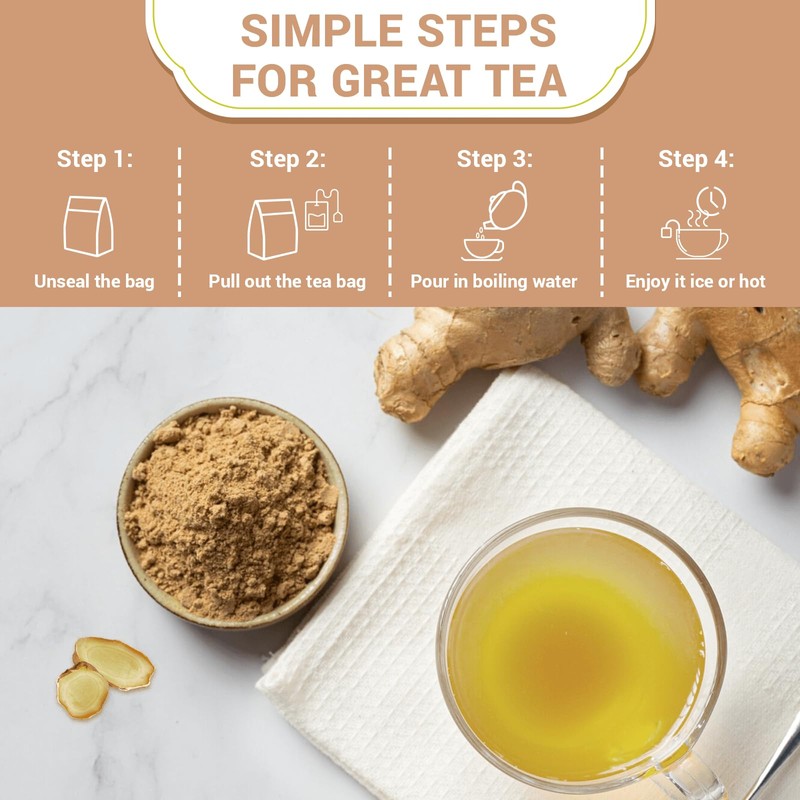 SIMPLE STEPS
FOR GREAT TEA

Step 1:
Unseal the bag

Step 2:
Pull out the tea bag

Step 3:
Pour in boiling water

Step 4:
Enjoy it ice or hot