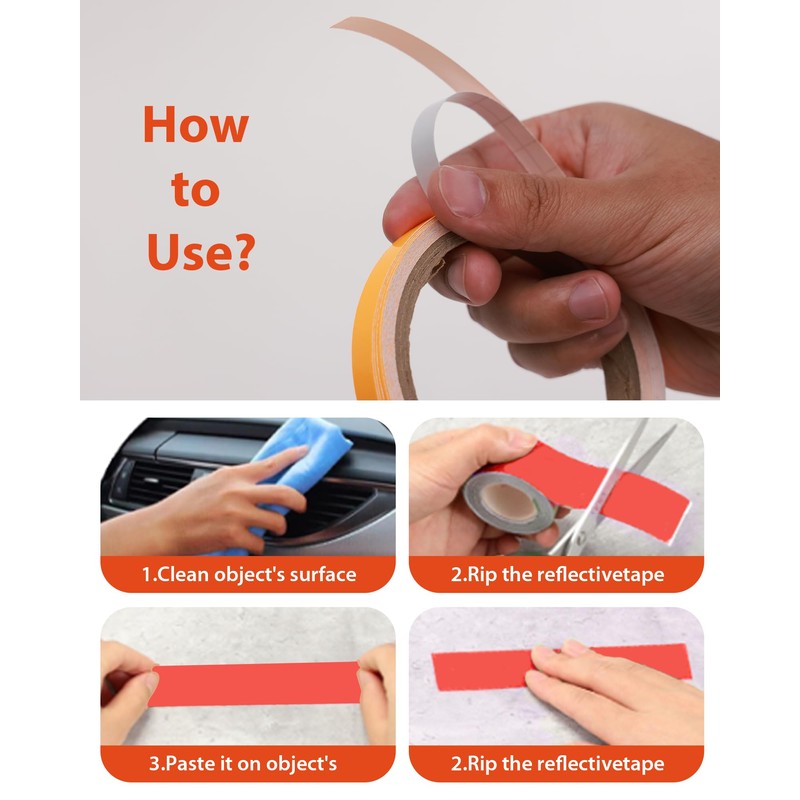 How to Use?

1.Clean object's surface

2.Rip the reflectivetape

3.Paste it on object's

2.Rip the reflectivetape