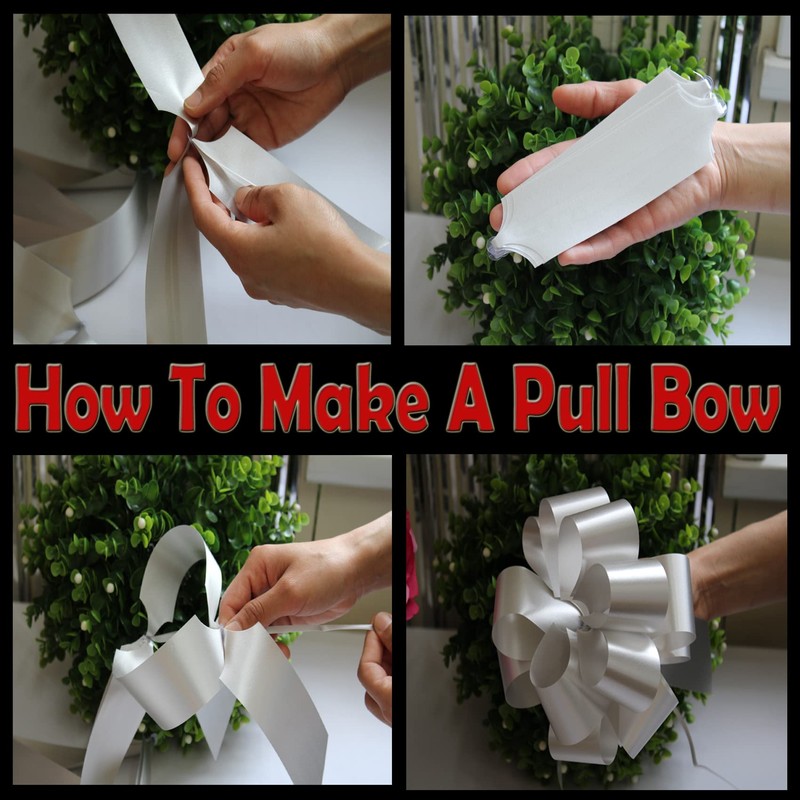 How To Make A Pull Bow