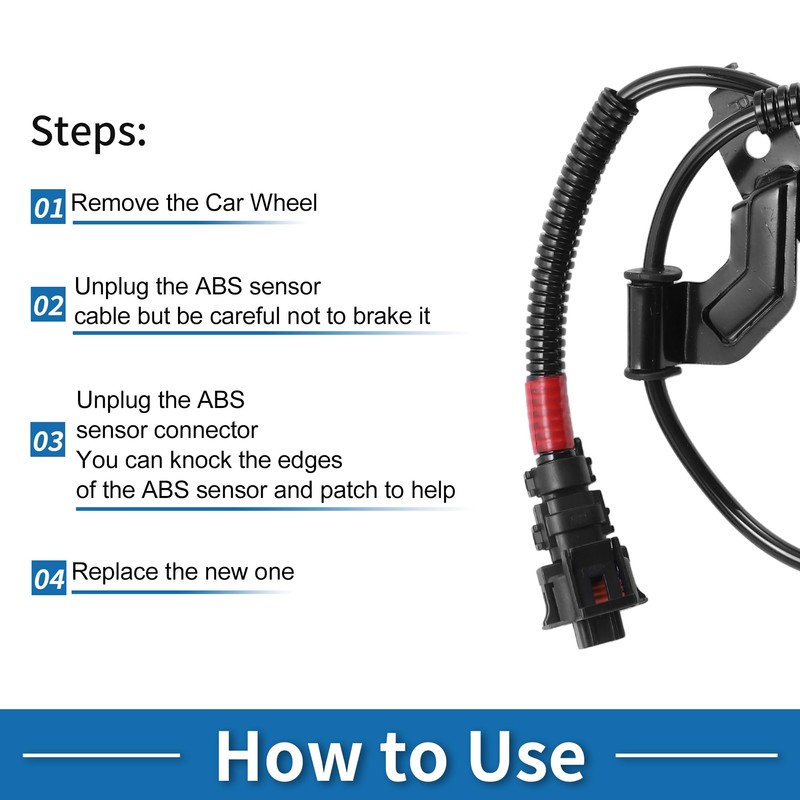 Steps:

01 Remove the Car Wheel

02 Unplug the ABS sensor cable but be careful not to brake it

03 Unplug the ABS sensor connector
You can knock the edges of the ABS sensor and patch to help

04 Replace the new one

How to Use