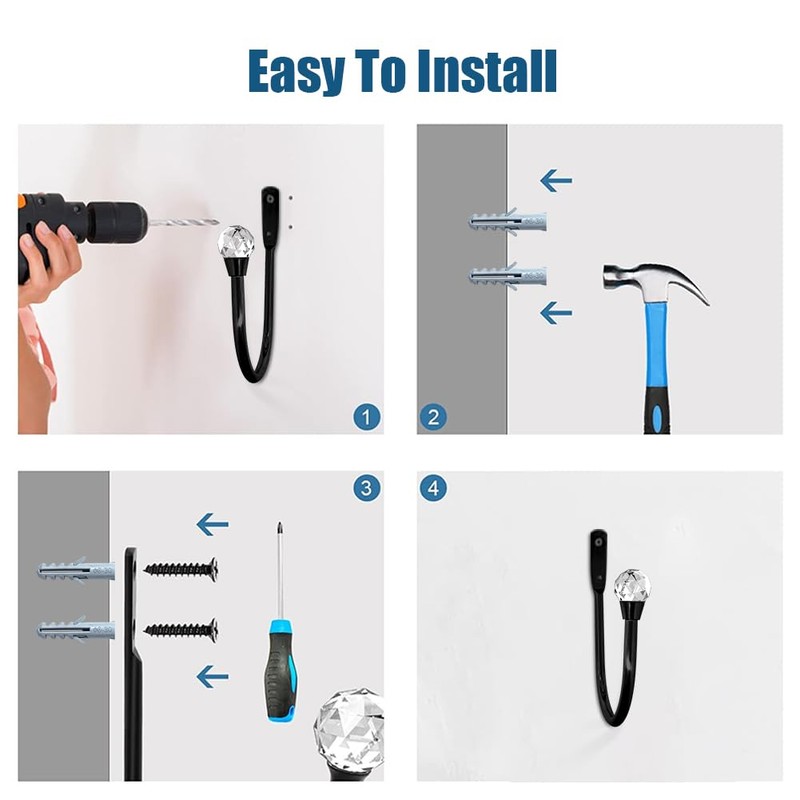 Easy To Install

1

2

3

4