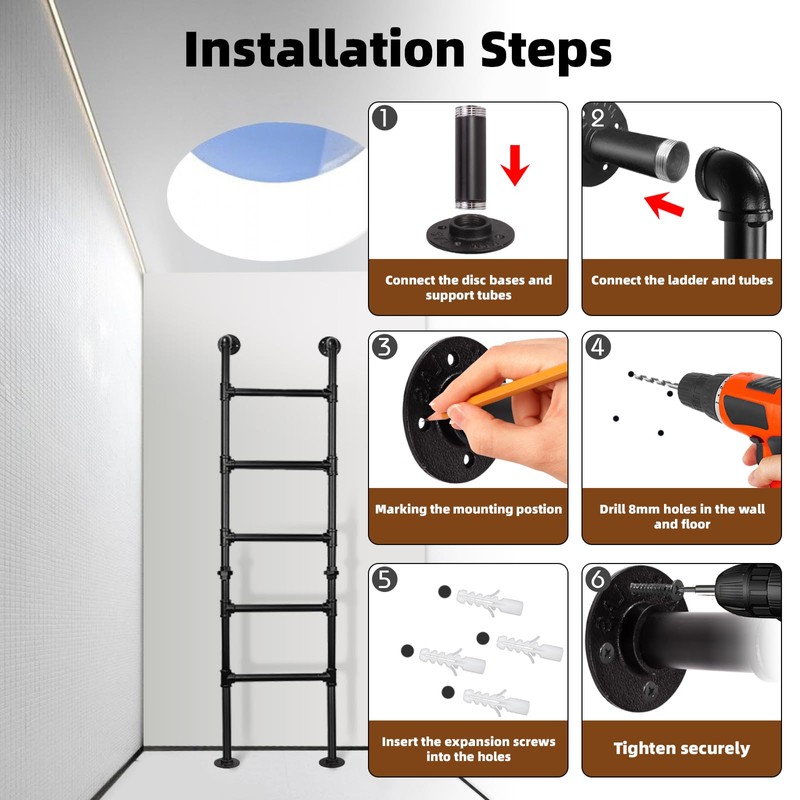 Installation Steps

1
Connect the disc bases and support tubes

2
Connect the ladder and tubes

3
Marking the mounting postion

4
Drill 8mm holes in the wall and floor

5
Insert the expansion screws into the holes

6
Tighten securely