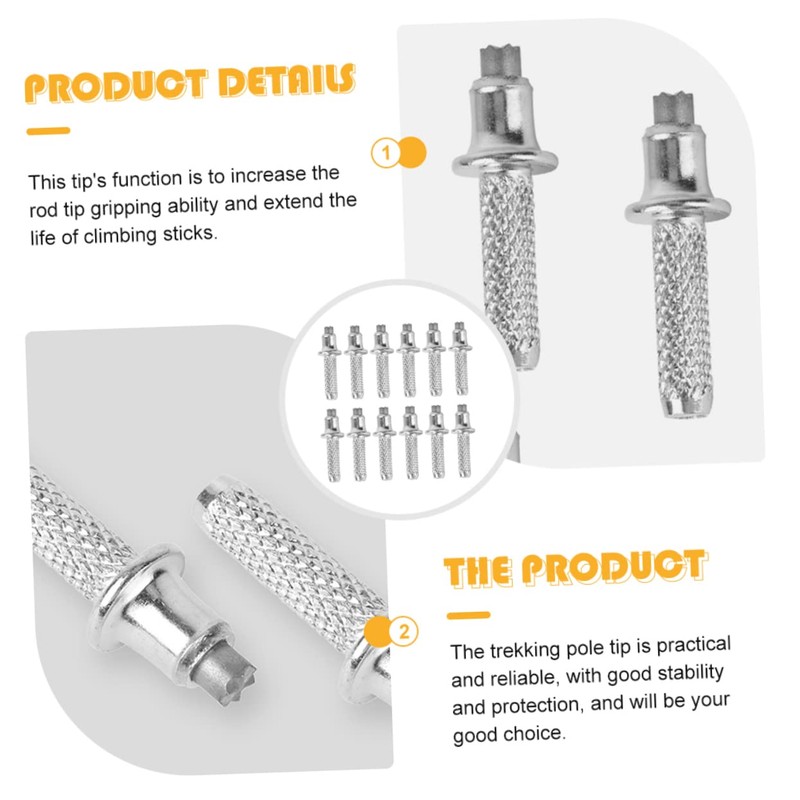 PRODUCT DETAILS

1

This tip's function is to increase the rod tip gripping ability and extend the life of climbing sticks.

THE PRODUCT

2

The trekking pole tip is practical and reliable, with good stability and protection, and will be your good choice.