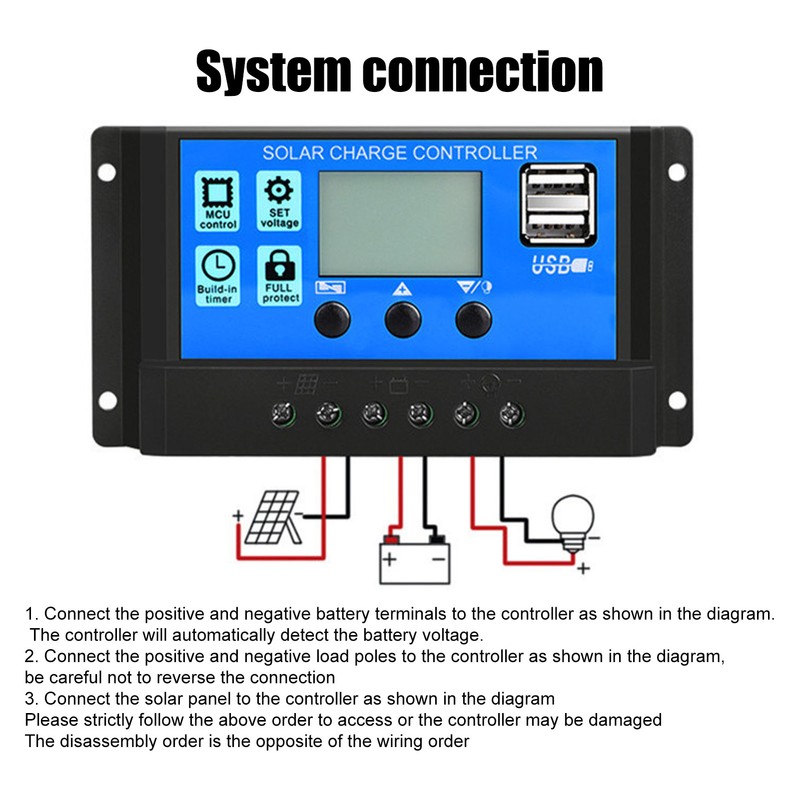 System connection

SOLAR CHARGE CONTROLLER

MCU control

SET voltage

Build-in timer

FULL protect

USB

+ −
+ −
+ −

+ −
+ −
−
+

1. Connect the positive and negative battery terminals to the controller as shown in the diagram. The controller will automatically detect the battery voltage.
2. Connect the positive and negative load poles to the controller as shown in the diagram, be careful not to reverse the connection
3. Connect the solar panel to the controller as shown in the diagram
Please strictly follow the above order to access or the controller may be damaged
The disassembly order is the opposite of the wiring order