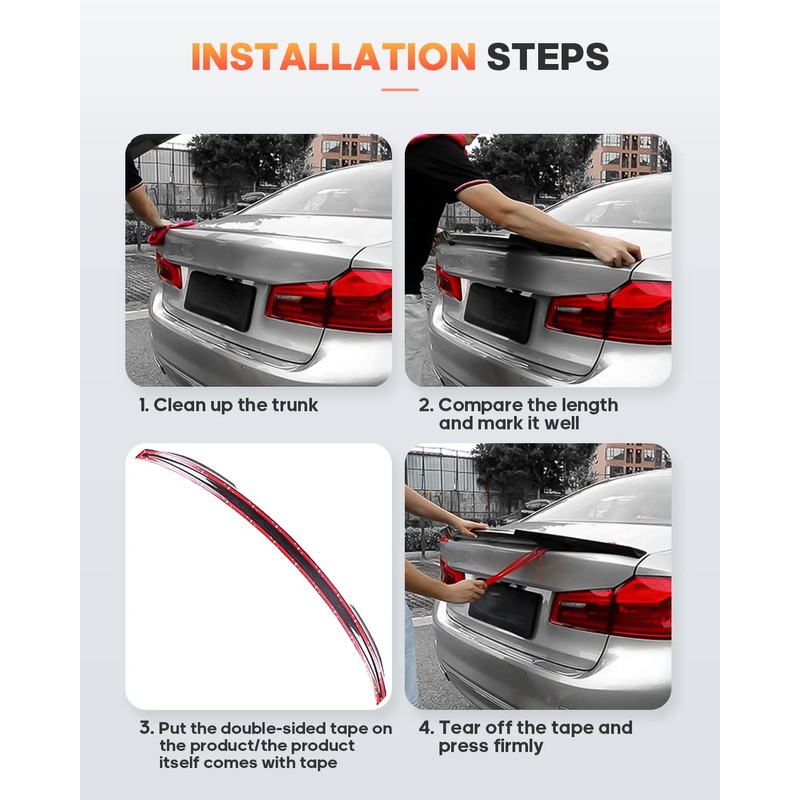 INSTALLATION STEPS

1. Clean up the trunk

2. Compare the length and mark it well

3. Put the double-sided tape on the product/the product itself comes with tape

4. Tear off the tape and press firmly