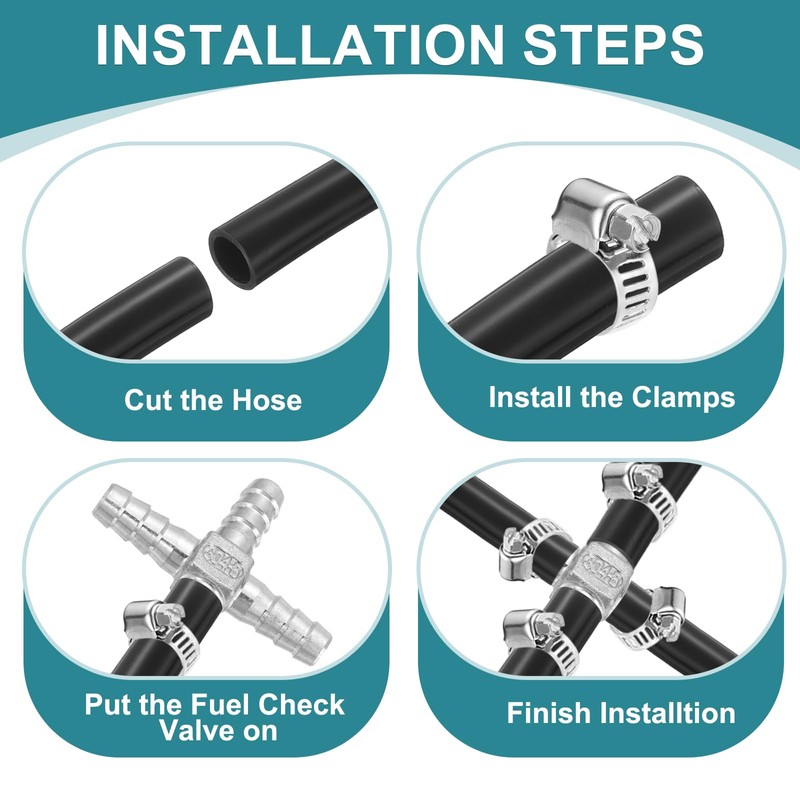 INSTALLATION STEPS

Cut the Hose

Install the Clamps

Put the Fuel Check Valve on

Finish Installtion