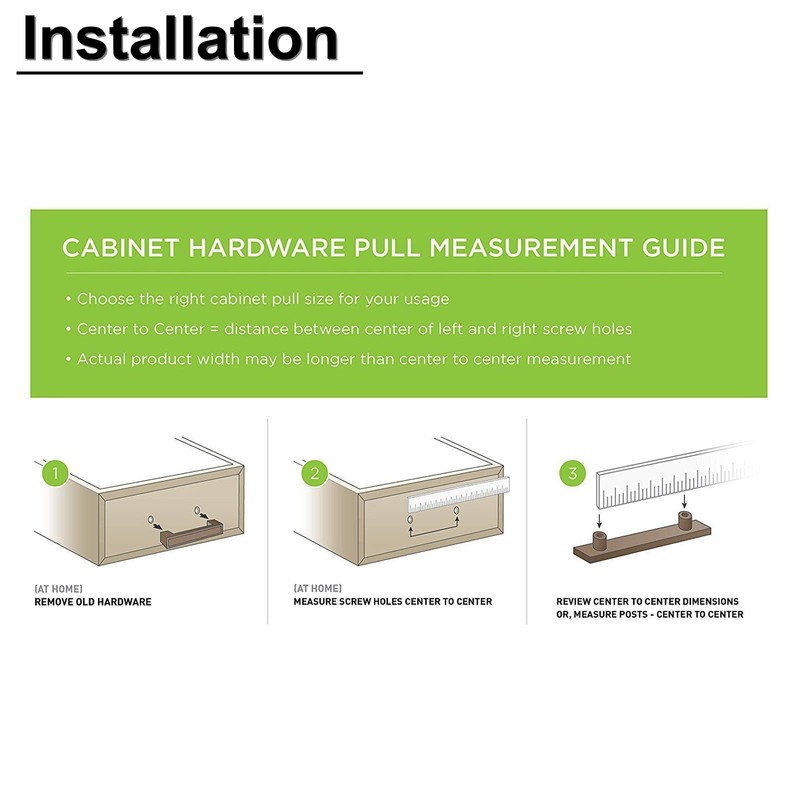 Installation

CABINET HARDWARE PULL MEASUREMENT GUIDE

• Choose the right cabinet pull size for your usage
• Center to Center = distance between center of left and right screw holes
• Actual product width may be longer than center to center measurement

1

(AT HOME)
REMOVE OLD HARDWARE

2

(AT HOME)
MEASURE SCREW HOLES CENTER TO CENTER

3

REVIEW CENTER TO CENTER DIMENSIONS
OR, MEASURE POSTS - CENTER TO CENTER