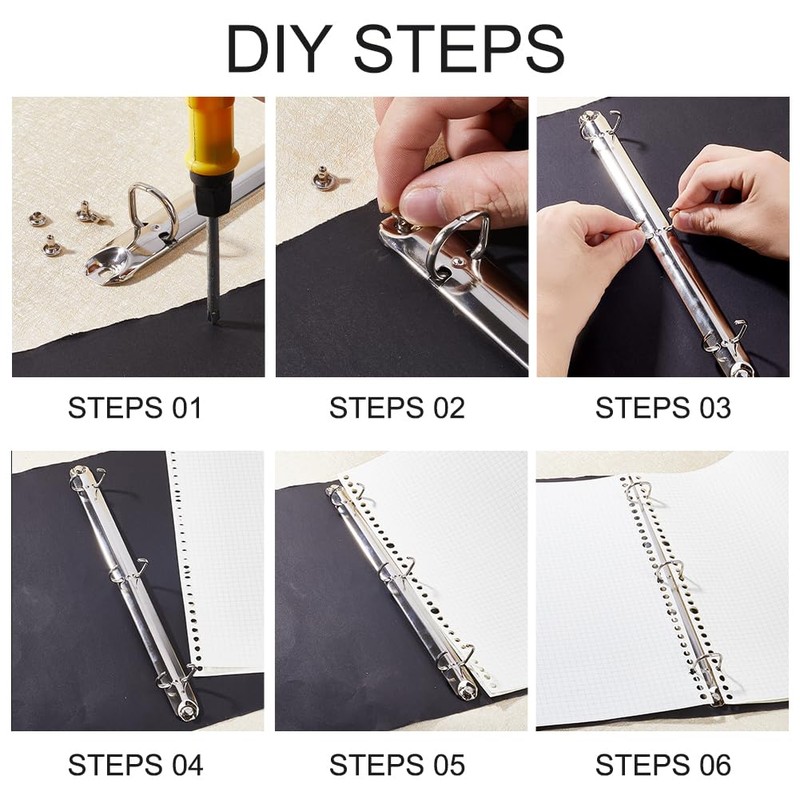 DIY STEPS

STEPS 01

STEPS 02

STEPS 03

STEPS 04

STEPS 05

STEPS 06