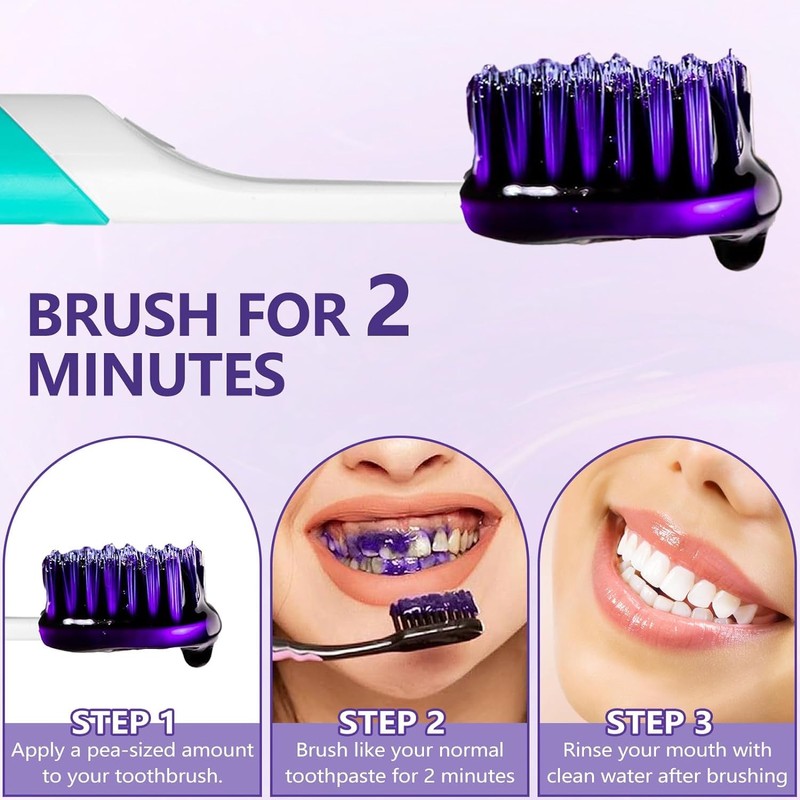 BRUSH FOR 2 MINUTES

STEP 1
Apply a pea-sized amount to your toothbrush.

STEP 2
Brush like your normal toothpaste for 2 minutes

STEP 3
Rinse your mouth with clean water after brushing