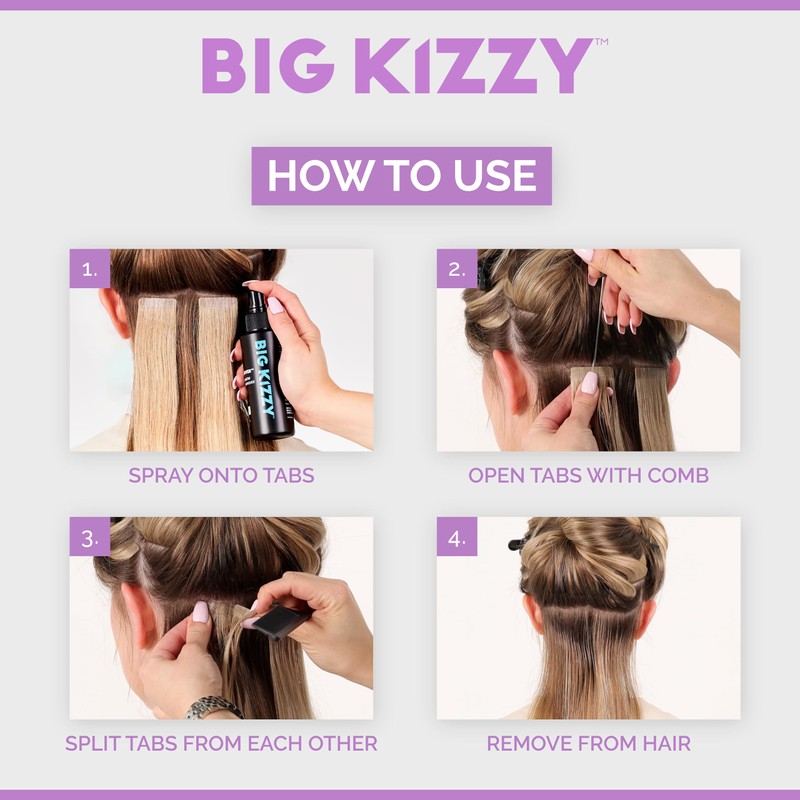 BIG KIZZY™

HOW TO USE

1.

BIG KIZZY

SPRAY ONTO TABS

2.

OPEN TABS WITH COMB

3.

SPLIT TABS FROM EACH OTHER

4.

REMOVE FROM HAIR