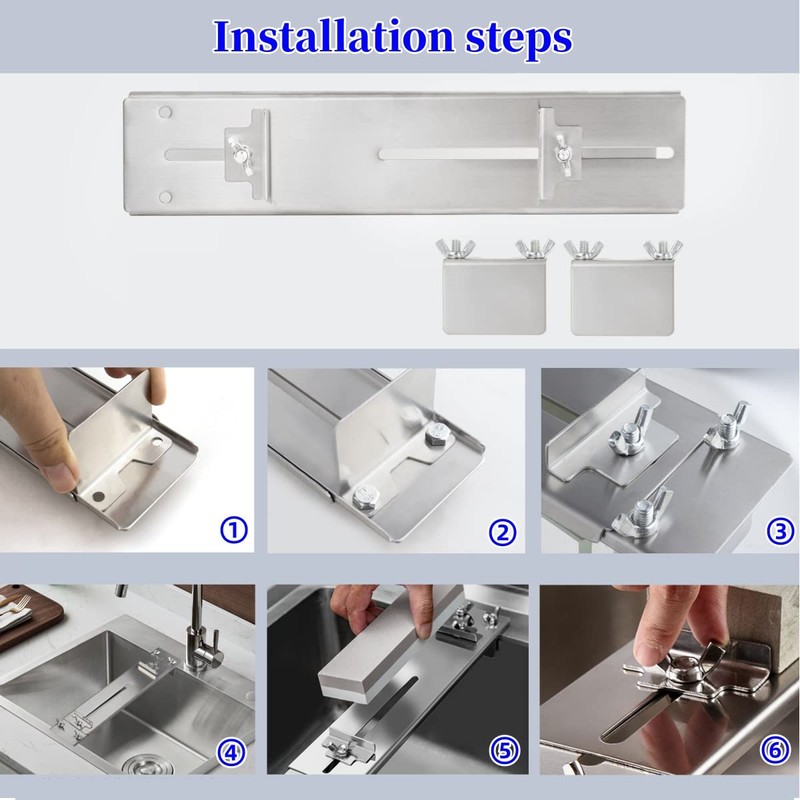 Installation steps

①

②

③

④

⑤

⑥