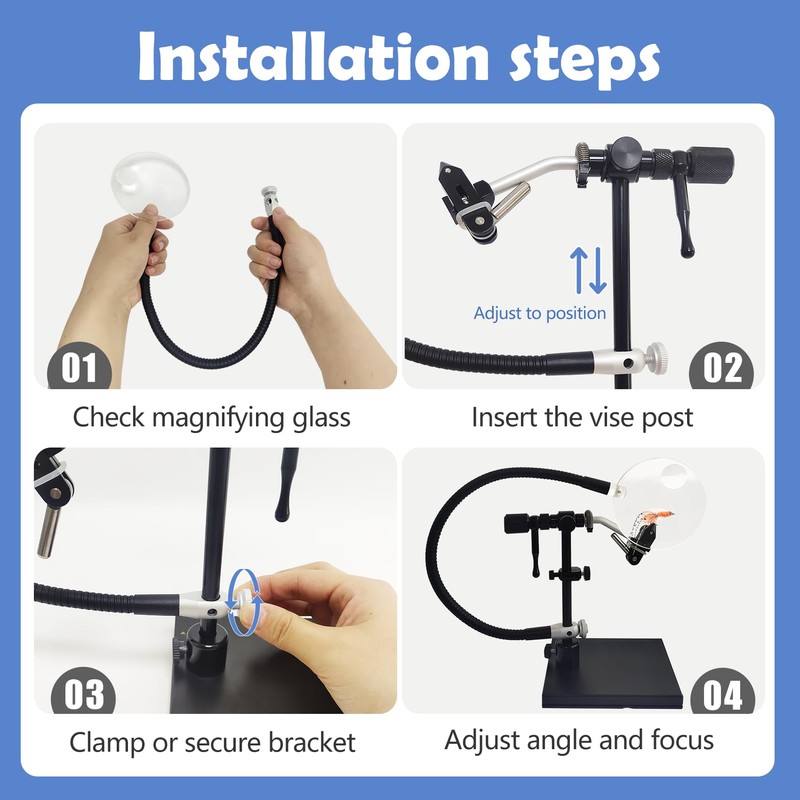 Installation steps

01

Check magnifying glass

Adjust to position

02

Insert the vise post

03

Clamp or secure bracket

04

Adjust angle and focus