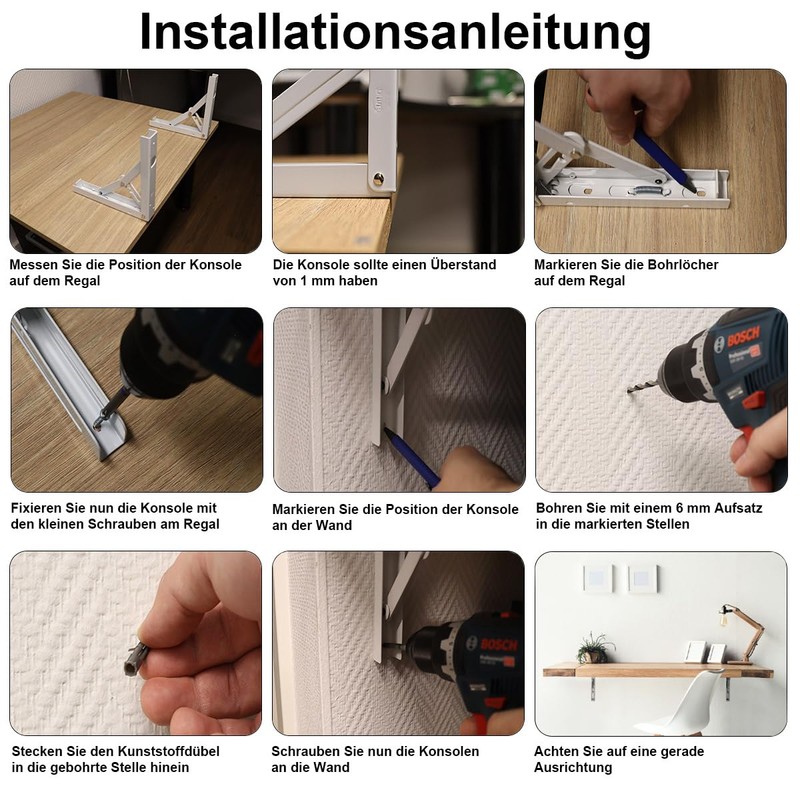 Installationsanleitung

Messen Sie die Position der Konsole auf dem Regal

Die Konsole sollte einen Überstand von 1 mm haben

Markieren Sie die Bohrlöcher auf dem Regal

Fixieren Sie nun die Konsole mit den kleinen Schrauben am Regal

Markieren Sie die Position der Konsole an der Wand

BOSCH

Bohren Sie mit einem 6 mm Aufsatz in die markierten Stellen

Stecken Sie den Kunststoffdübel in die gebohrte Stelle hinein

BOSCH

Schrauben Sie nun die Konsolen an die Wand

Achten Sie auf eine gerade Ausrichtung