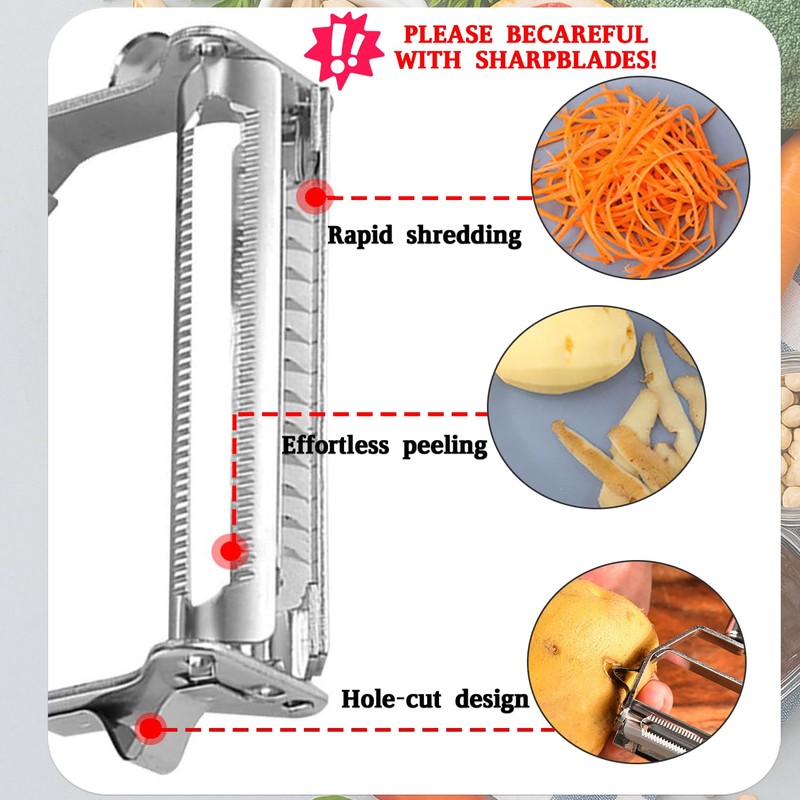 !!
PLEASE BECAREFUL WITH SHARPBLADES!

Rapid shredding

Effortless peeling

Hole-cut design