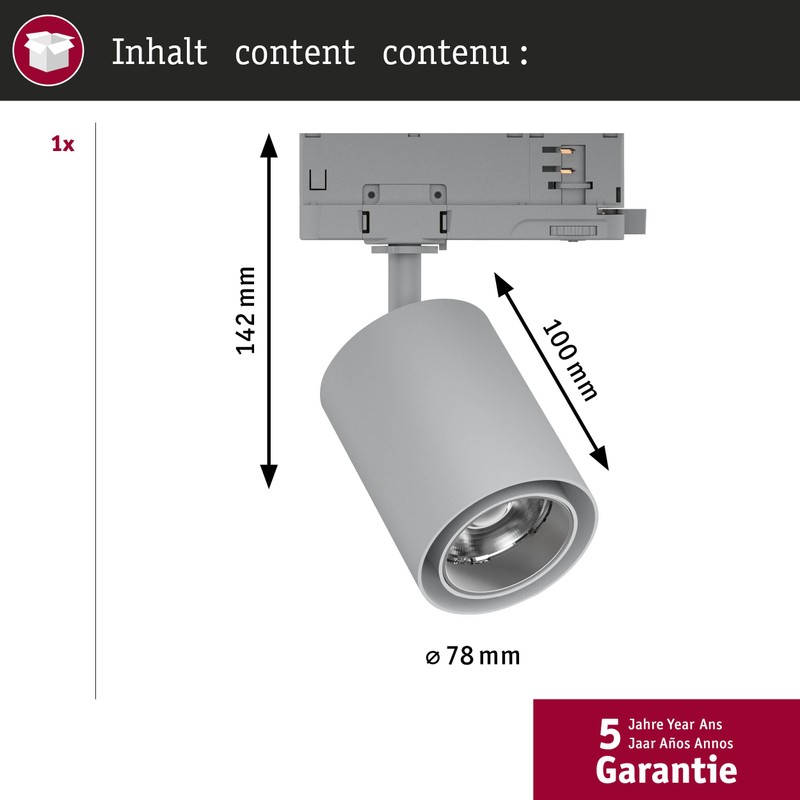 Inhalt content contenu :

1x

142 mm

100 mm

⌀ 78 mm

5 Jahre Year Ans
Jaar Años Annos
Garantie