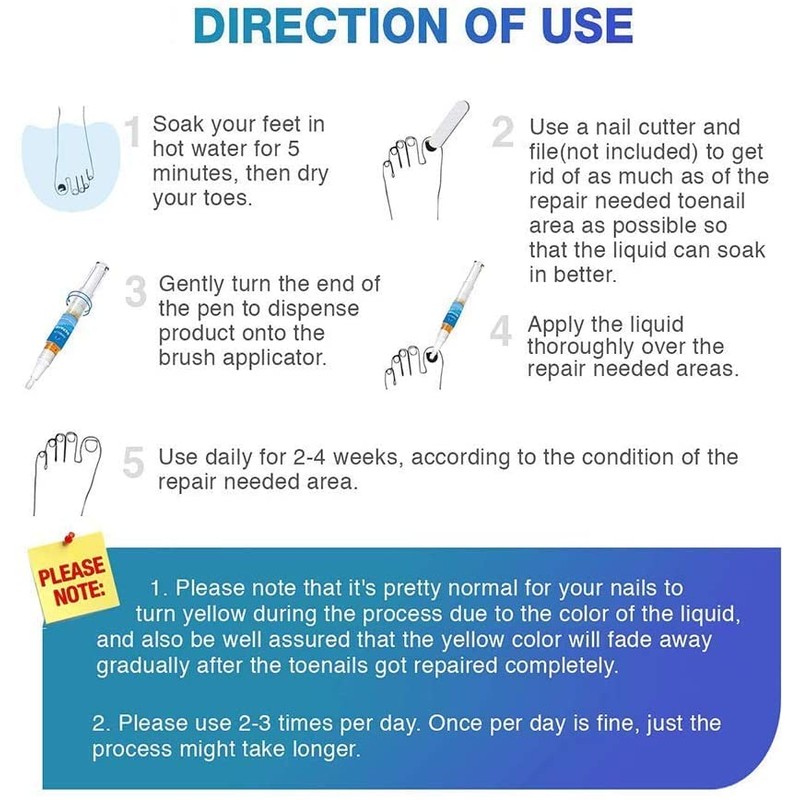 DIRECTION OF USE

1 Soak your feet in hot water for 5 minutes, then dry your toes.

2 Use a nail cutter and file(not included) to get rid of as much as of the repair needed toenail area as possible so that the liquid can soak in better.

3 Gently turn the end of the pen to dispense product onto the brush applicator.

4 Apply the liquid thoroughly over the repair needed areas.

5 Use daily for 2-4 weeks, according to the condition of the repair needed area.

PLEASE NOTE:

1. Please note that it's pretty normal for your nails to turn yellow during the process due to the color of the liquid, and also be well assured that the yellow color will fade away gradually after the toenails got repaired completely.

2. Please use 2-3 times per day. Once per day is fine, just the process might take longer.