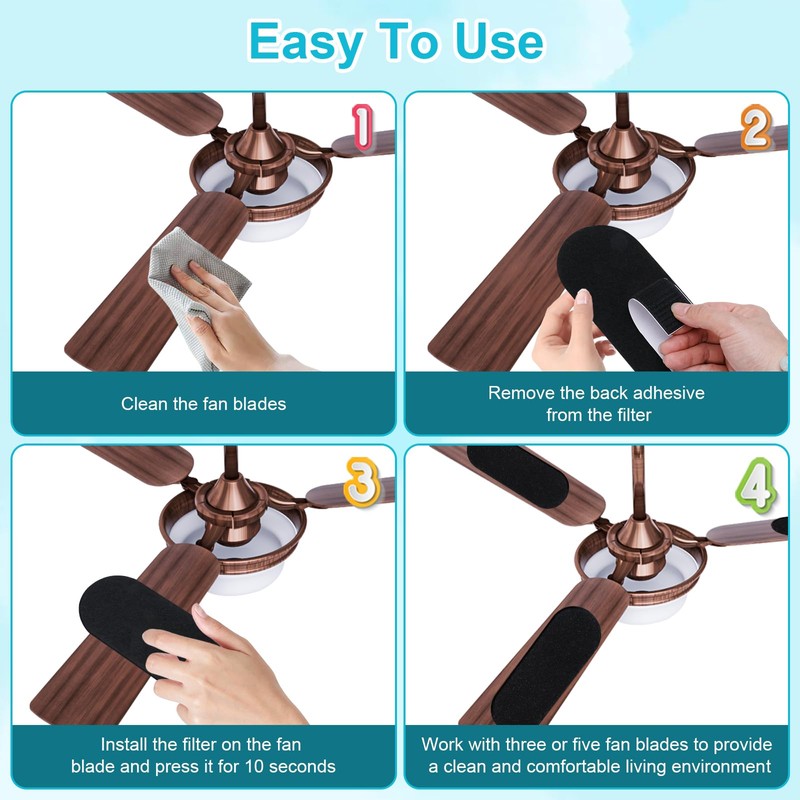 Easy To Use

1

Clean the fan blades

2

Remove the back adhesive from the filter

3

Install the filter on the fan blade and press it for 10 seconds

4

Work with three or five fan blades to provide a clean and comfortable living environment