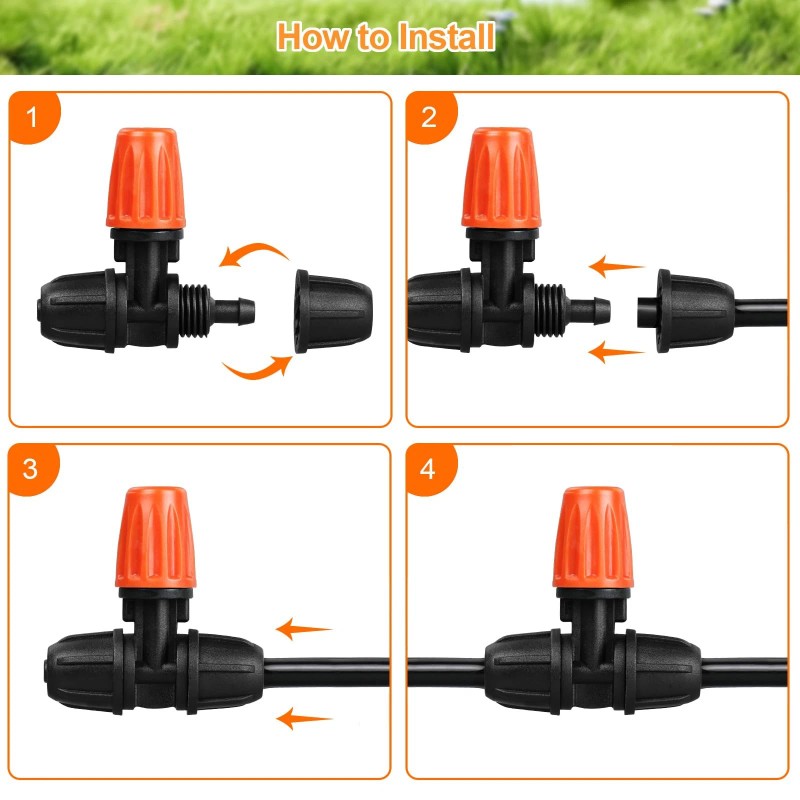 How to Install

1

2

3

4