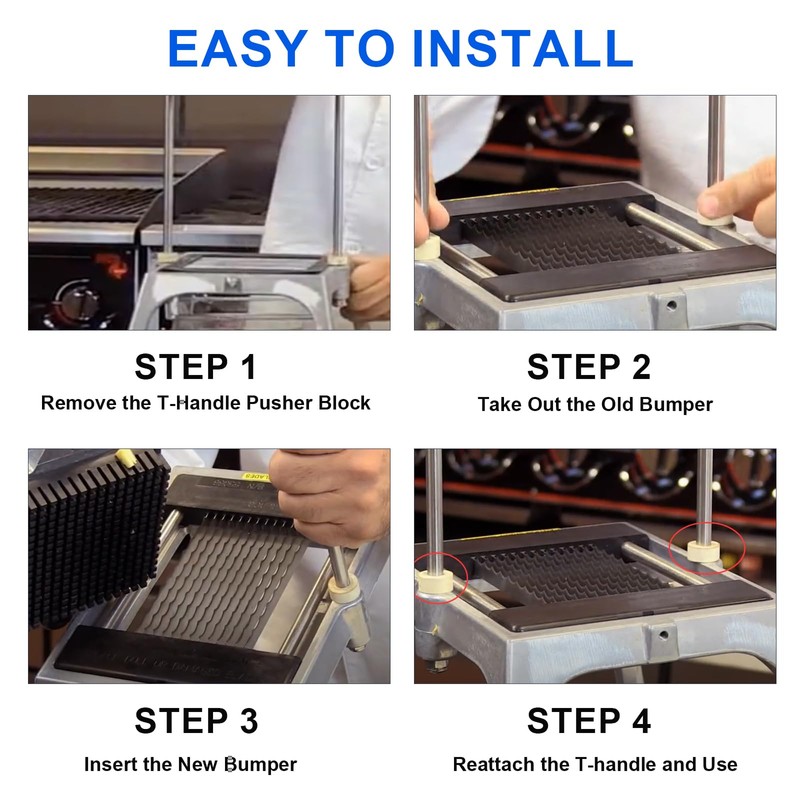 EASY TO INSTALL

STEP 1
Remove the T-Handle Pusher Block

STEP 2
Take Out the Old Bumper

STEP 3
Insert the New Bumper

STEP 4
Reattach the T-handle and Use