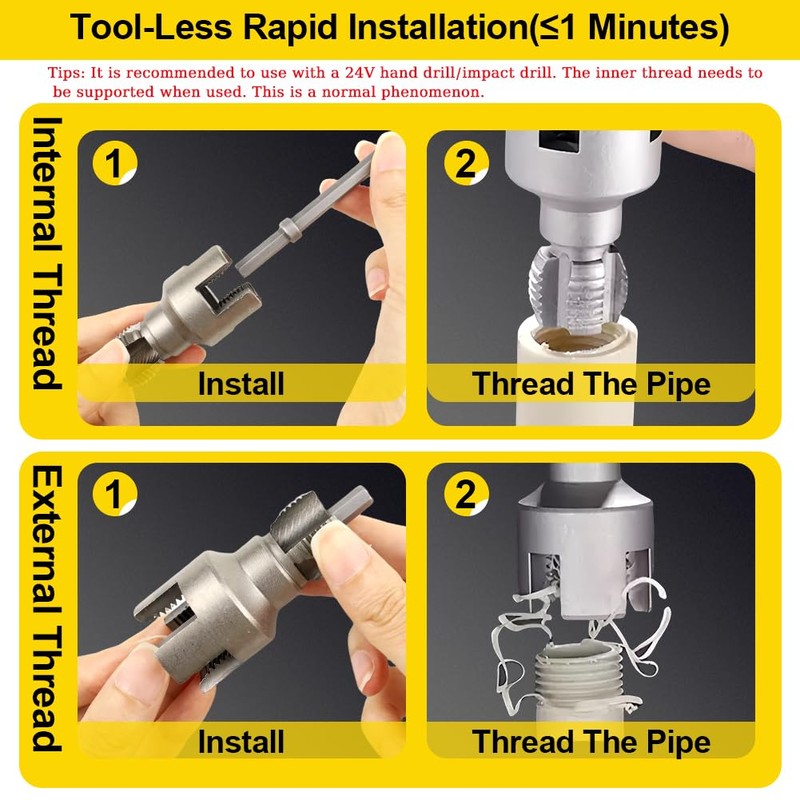 Tool-Less Rapid Installation(≤1 Minutes)

Tips: It is recommended to use with a 24V hand drill/impact drill. The inner thread needs to be supported when used. This is a normal phenomenon.

Internal Thread

1

Install

2

Thread The Pipe

External Thread

1

Install

2

Thread The Pipe