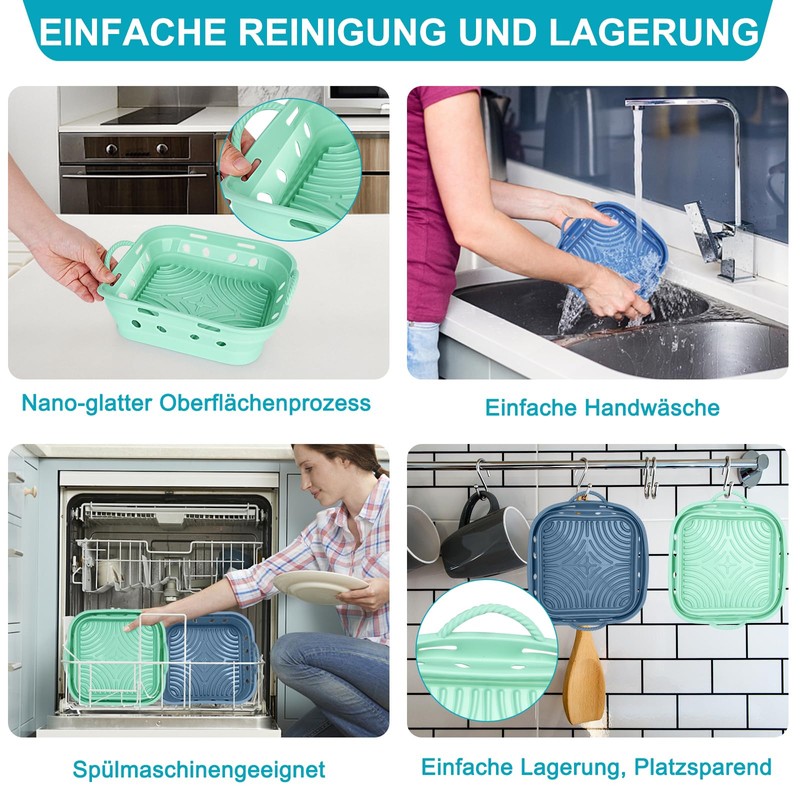 EINFACHE REINIGUNG UND LAGERUNG

Nano-glatter Oberflächenprozess

Einfache Handwäsche

Spülmaschinengeeignet

Einfache Lagerung, Platzsparend