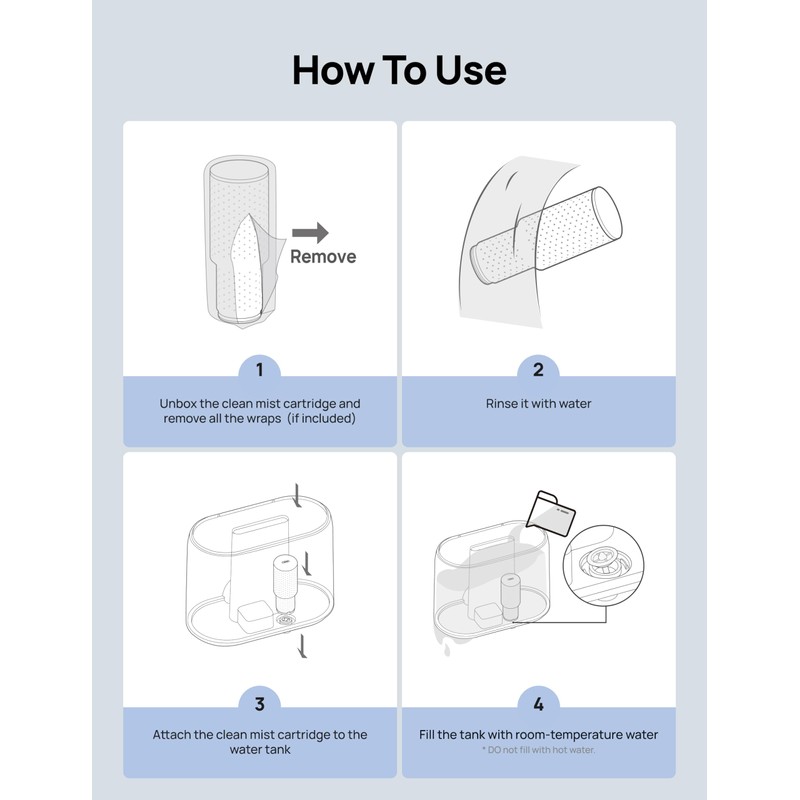 How To Use

Remove

1

Unbox the clean mist cartridge and remove all the wraps (if included)

2

Rinse it with water

3

Attach the clean mist cartridge to the water tank

4

Fill the tank with room-temperature water

* DO not fill with hot water.