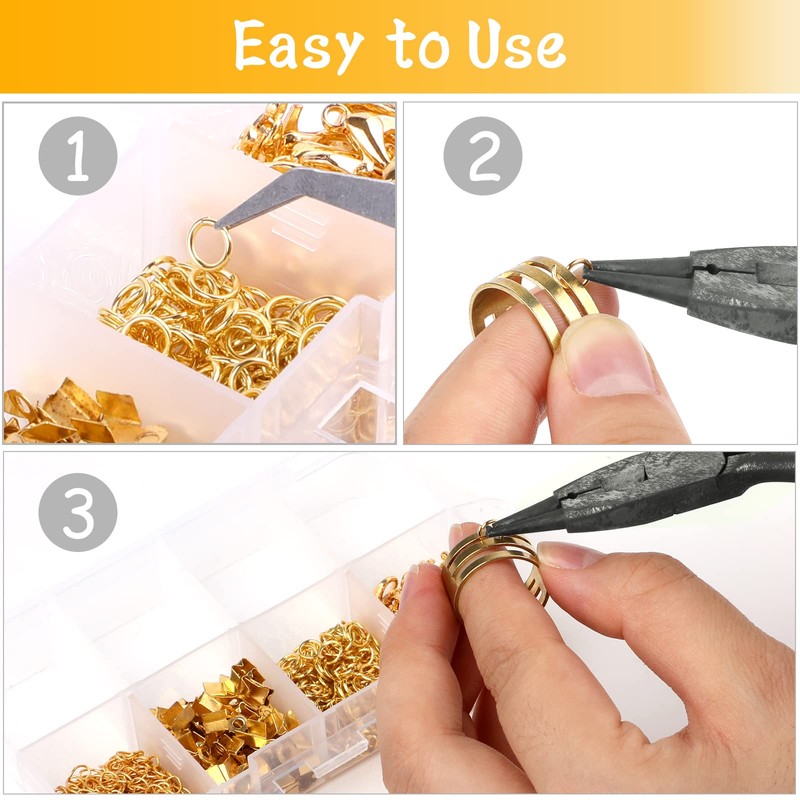 Easy to Use

1

2

3