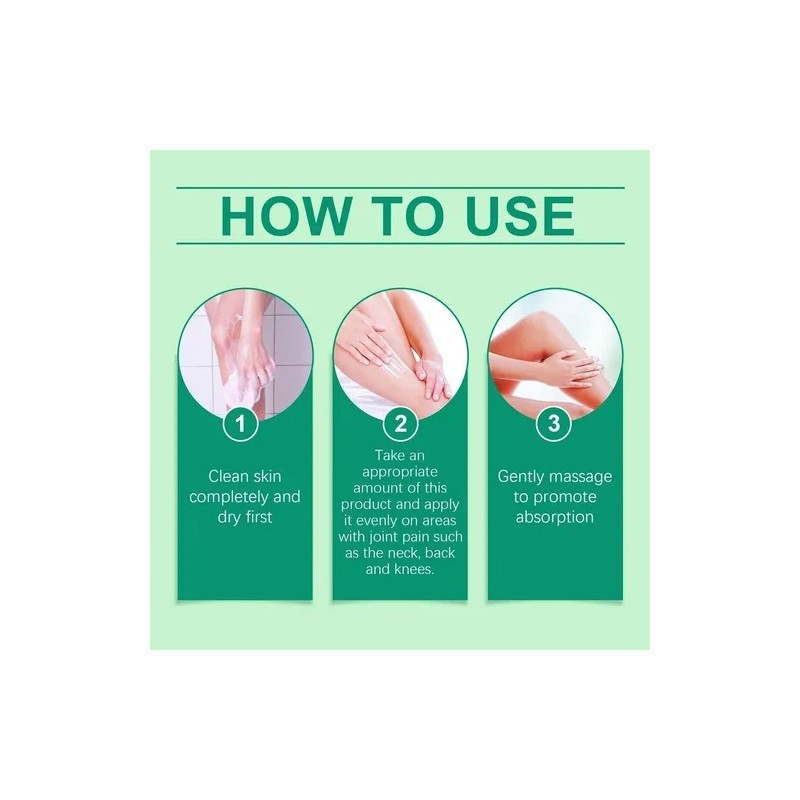 HOW TO USE

1

Clean skin completely and dry first

2

Take an appropriate amount of this product and apply it evenly on areas with joint pain such as the neck, back and knees.

3

Gently massage to promote absorption