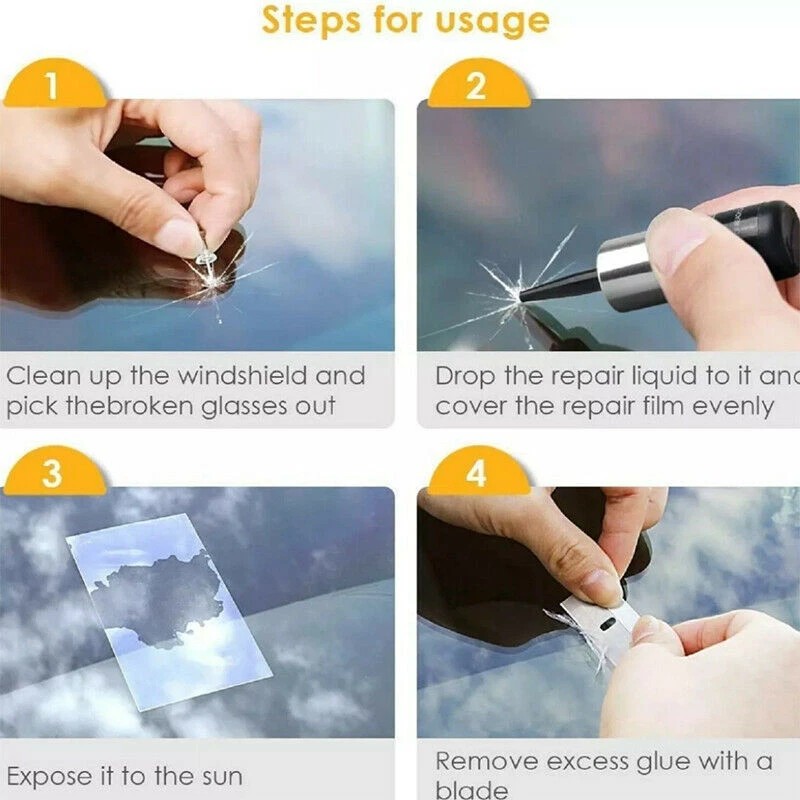 Steps for usage

1

Clean up the windshield and pick thebroken glasses out

2

Drop the repair liquid to it and cover the repair film evenly

3

Expose it to the sun

4

Remove excess glue with a blade