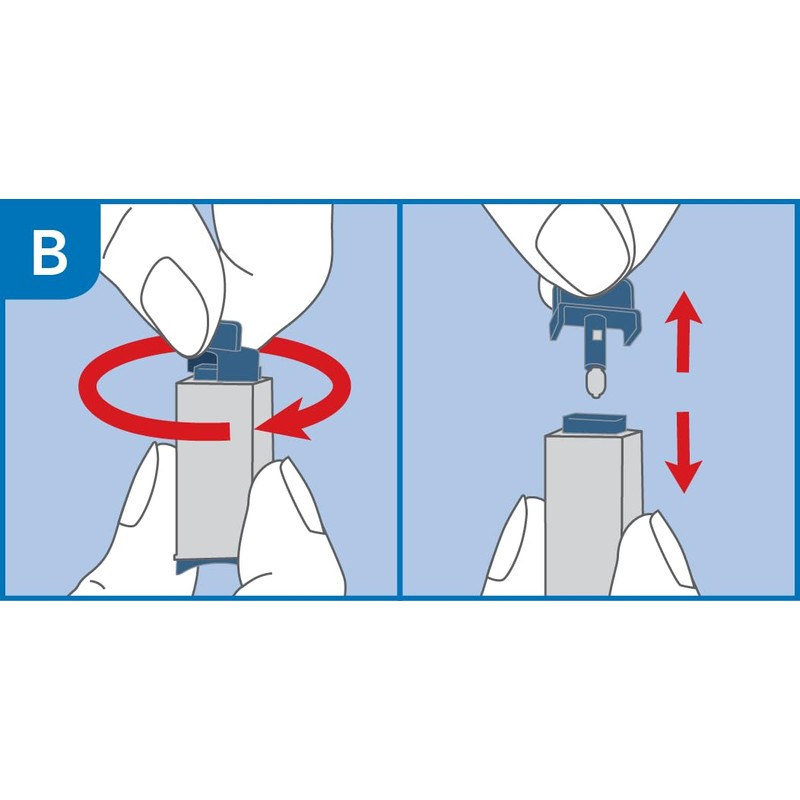 B