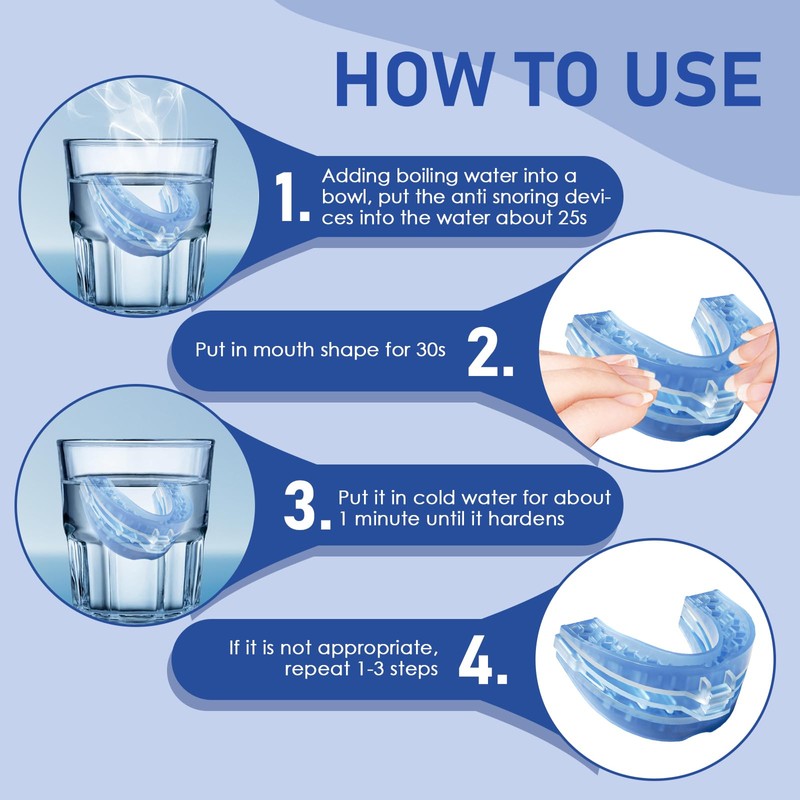 HOW TO USE

1. Adding boiling water into a bowl, put the anti snoring devices into the water about 25s

Put in mouth shape for 30s 2.

3. Put it in cold water for about 1 minute until it hardens

If it is not appropriate, repeat 1-3 steps 4.