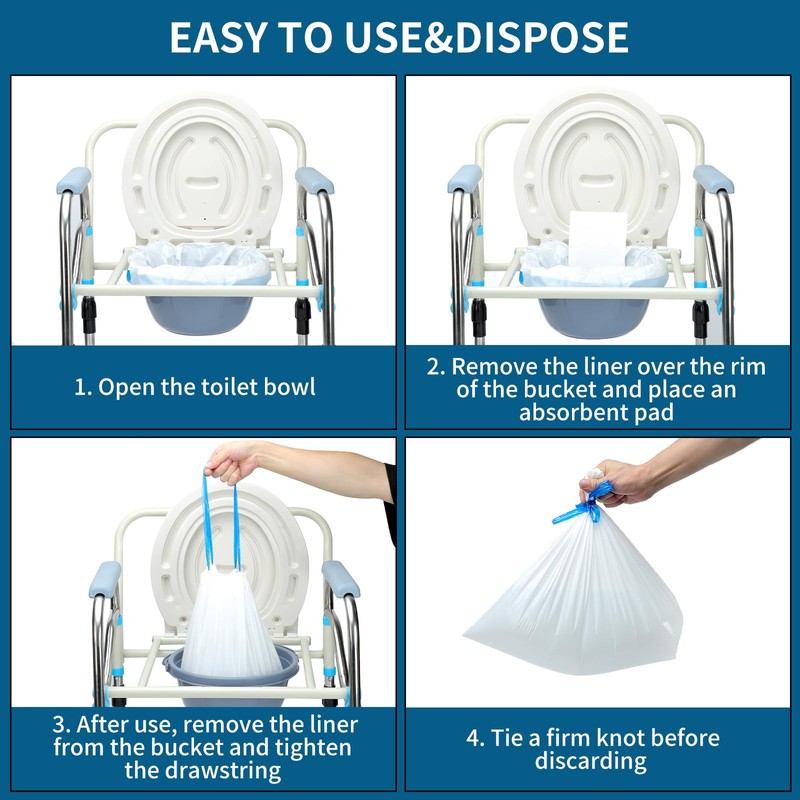 EASY TO USE&DISPOSE

1. Open the toilet bowl

2. Remove the liner over the rim of the bucket and place an absorbent pad

3. After use, remove the liner from the bucket and tighten the drawstring

4. Tie a firm knot before discarding