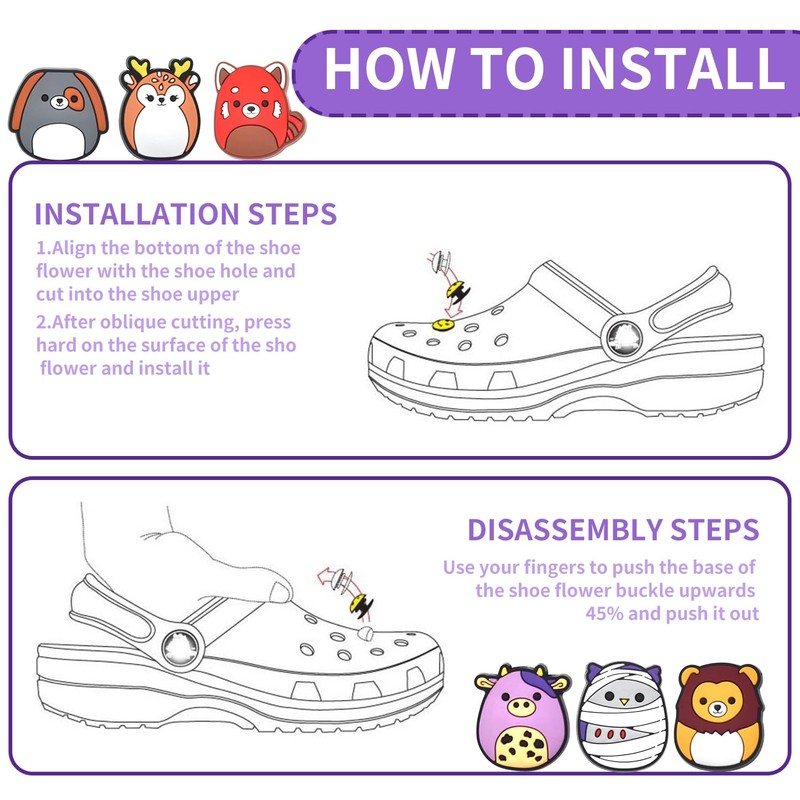 HOW TO INSTALL

INSTALLATION STEPS

1.Align the bottom of the shoe flower with the shoe hole and cut into the shoe upper

2.After oblique cutting, press hard on the surface of the sho flower and install it

DISASSEMBLY STEPS

Use your fingers to push the base of the shoe flower buckle upwards 45% and push it out