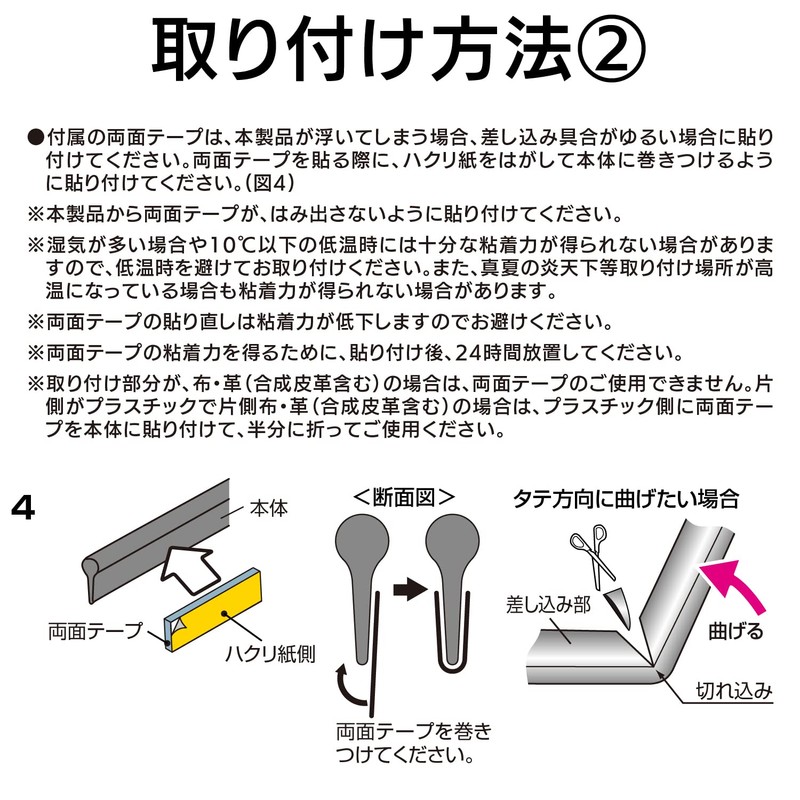 取り付け方法②

●付属の両面テープは、本製品が浮いてしまう場合、差し込み具合がゆるい場合に貼り付けてください。両面テープを貼る際に、ハクリ紙をはがして本体に巻きつけるように貼り付けてください。(図4)

※本製品から両面テープが、はみ出さないように貼り付けてください。

※湿気が多い場合や10℃以下の低温時には十分な粘着力が得られない場合がありますので、低温時を避けてお取り付けください。また、真夏の炎天下等取り付け場所が高温になっている場合も粘着力が得られない場合があります。

※両面テープの貼り直しは粘着力が低下しますのでお避けください。

※両面テープの粘着力を得るために、貼り付け後、24時間放置してください。

※取り付け部分が、布・革（合成皮革含む）の場合は、両面テープのご使用できません。片側がプラスチックで片側布・革（合成皮革含む）の場合は、プラスチック側に両面テープを本体に貼り付けて、半分に折ってご使用ください。

4

本体

両面テープ

ハクリ紙側

＜断面図＞

両面テープを巻きつけてください。

タテ方向に曲げたい場合

差し込み部

曲げる

切れ込み