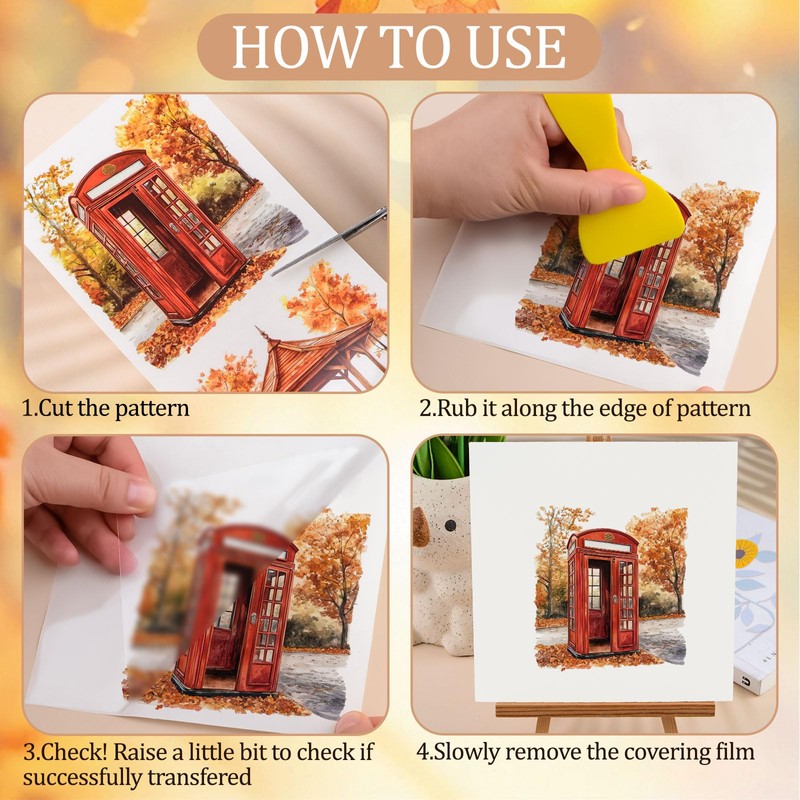 HOW TO USE

1.Cut the pattern

2.Rub it along the edge of pattern

3.Check! Raise a little bit to check if successfully transfered

4.Slowly remove the covering film