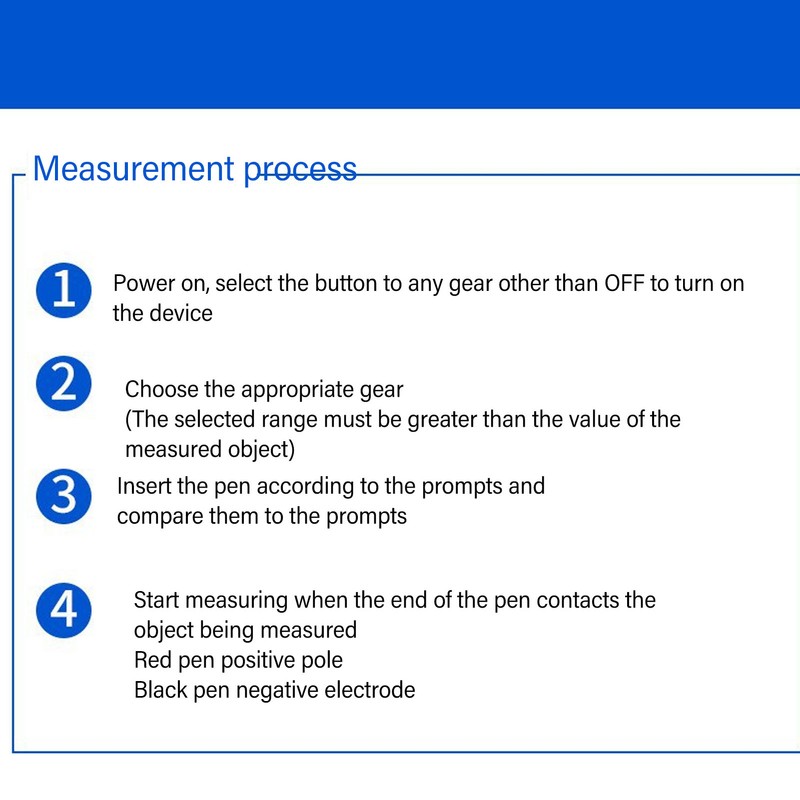 Measurement process

1 Power on, select the button to any gear other than OFF to turn on the device

2 Choose the appropriate gear
(The selected range must be greater than the value of the measured object)

3 Insert the pen according to the prompts and compare them to the prompts

4 Start measuring when the end of the pen contacts the object being measured
Red pen positive pole
Black pen negative electrode