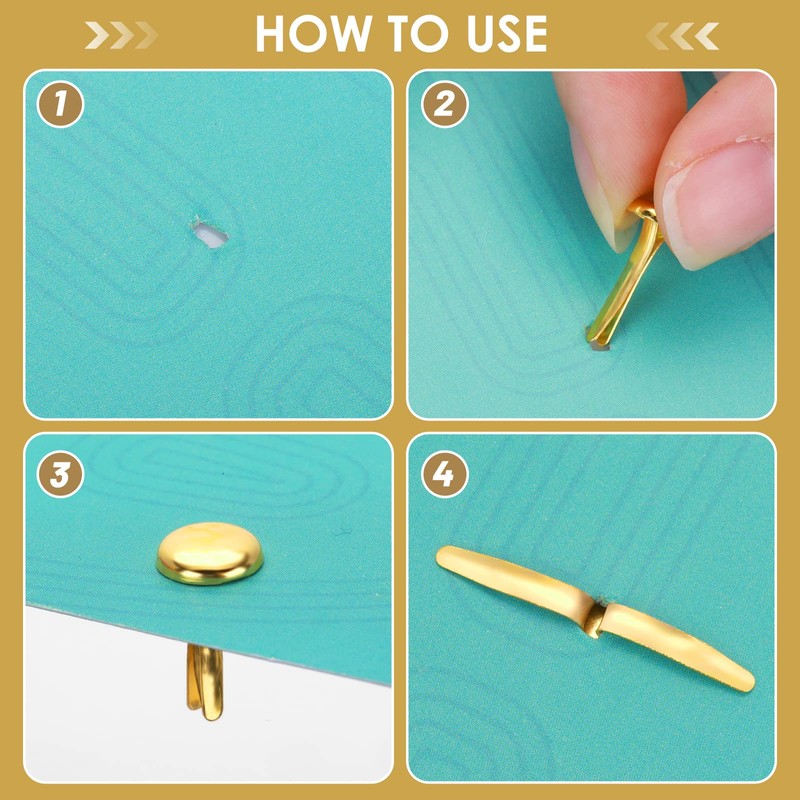 HOW TO USE

1

2

3

4