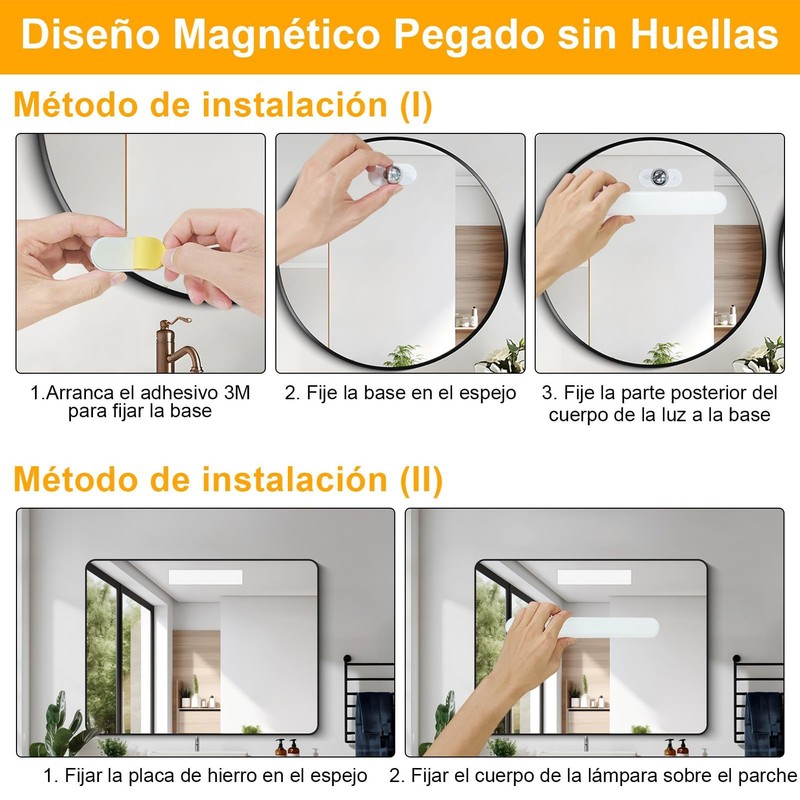 Diseño Magnético Pegado sin Huellas

Método de instalación (I)

1.Arranca el adhesivo 3M para fijar la base

2. Fije la base en el espejo

3. Fije la parte posterior del cuerpo de la luz a la base

Método de instalación (II)

1. Fijar la placa de hierro en el espejo

2. Fijar el cuerpo de la lámpara sobre el parche