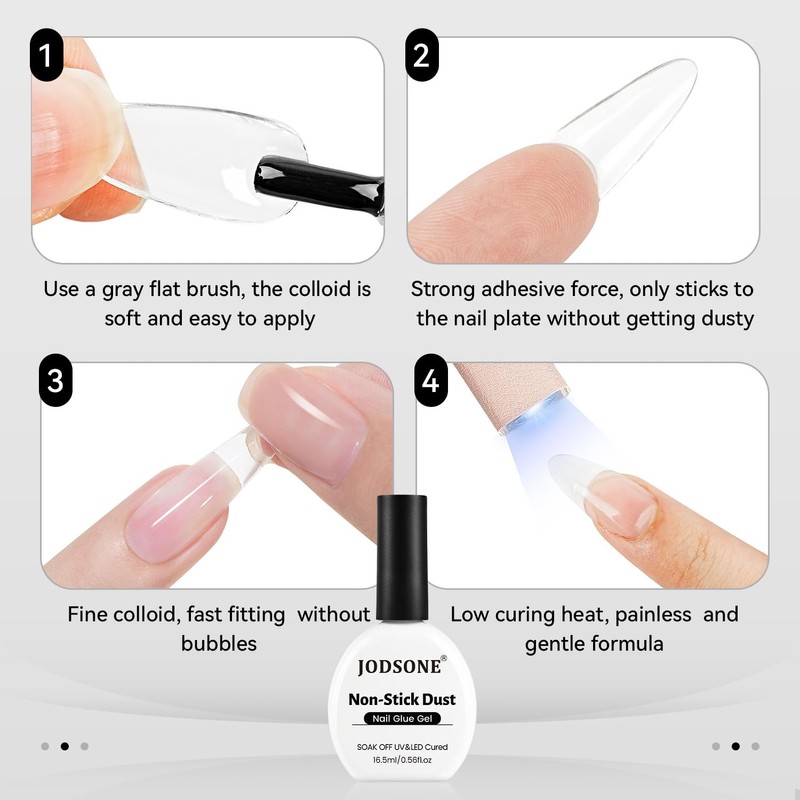 1

Use a gray flat brush, the colloid is soft and easy to apply

2

Strong adhesive force, only sticks to the nail plate without getting dusty

3

Fine colloid, fast fitting without bubbles

4

Low curing heat, painless and gentle formula

JODSONE®

Non-Stick Dust

Nail Glue Gel

SOAK OFF UV&LED Cured

16.5ml/0.56fl.oz