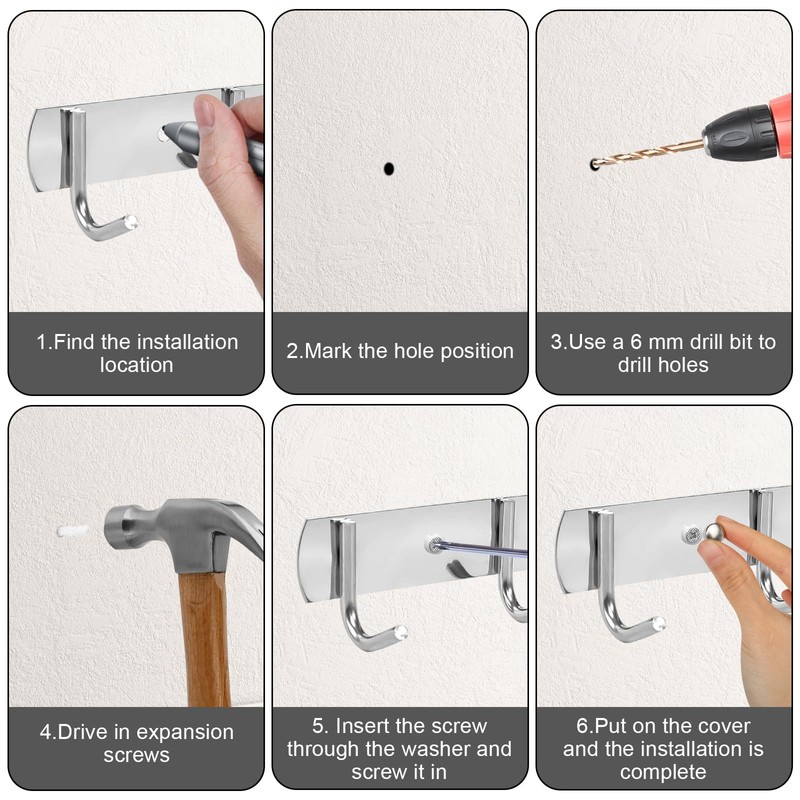 1.Find the installation location

2.Mark the hole position

3.Use a 6 mm drill bit to drill holes

4.Drive in expansion screws

5. Insert the screw through the washer and screw it in

6.Put on the cover and the installation is complete