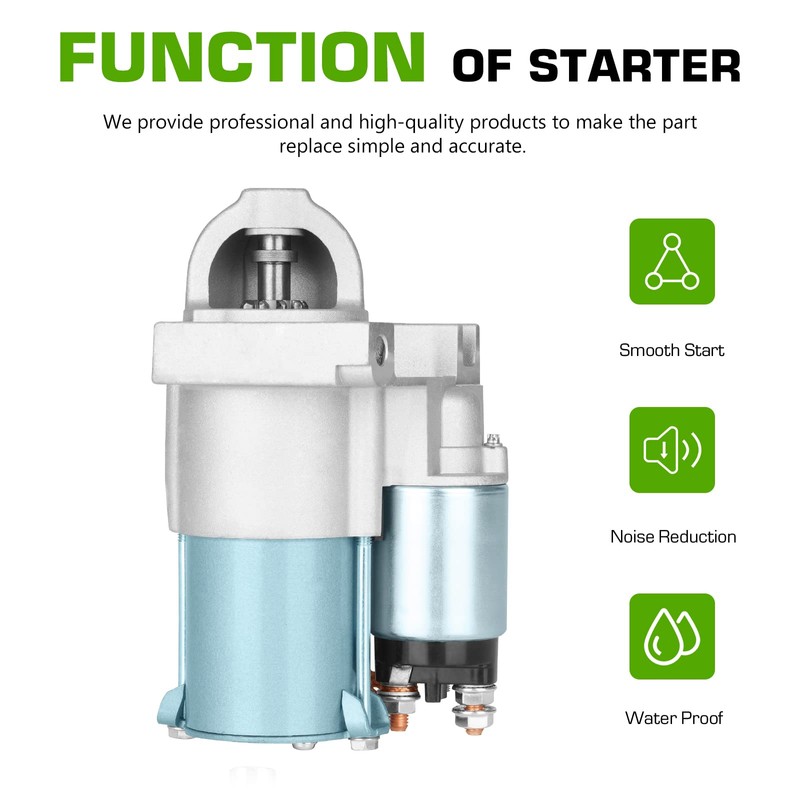 FUNCTION OF STARTER

We provide professional and high-quality products to make the part replace simple and accurate.

Smooth Start

Noise Reduction

Water Proof