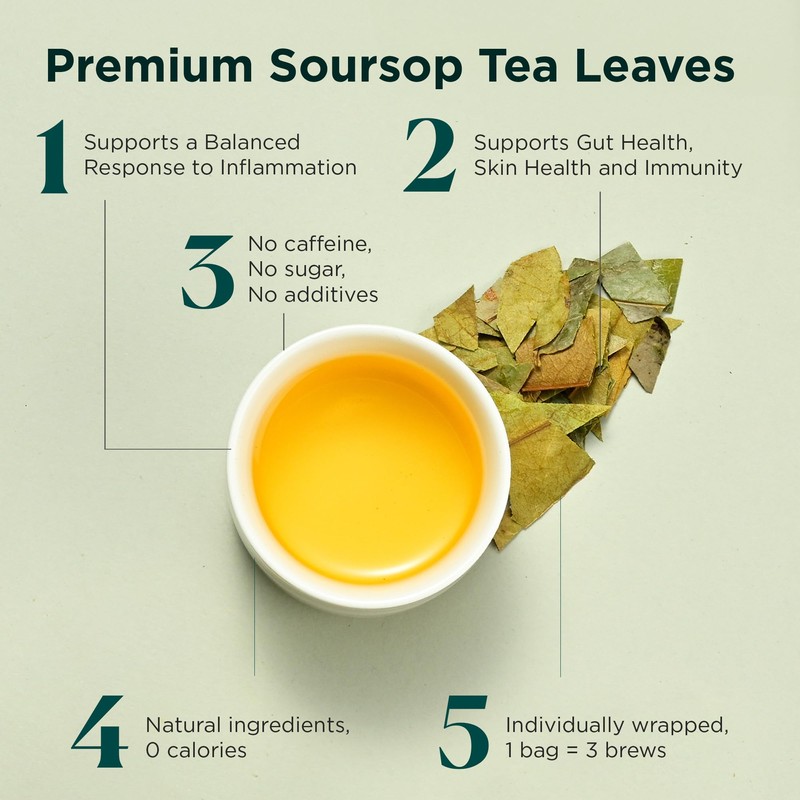 Premium Soursop Tea Leaves

1 Supports a Balanced Response to Inflammation

2 Supports Gut Health, Skin Health and Immunity

3 No caffeine, No sugar, No additives

4 Natural ingredients, 0 calories

5 Individually wrapped, 1 bag = 3 brews